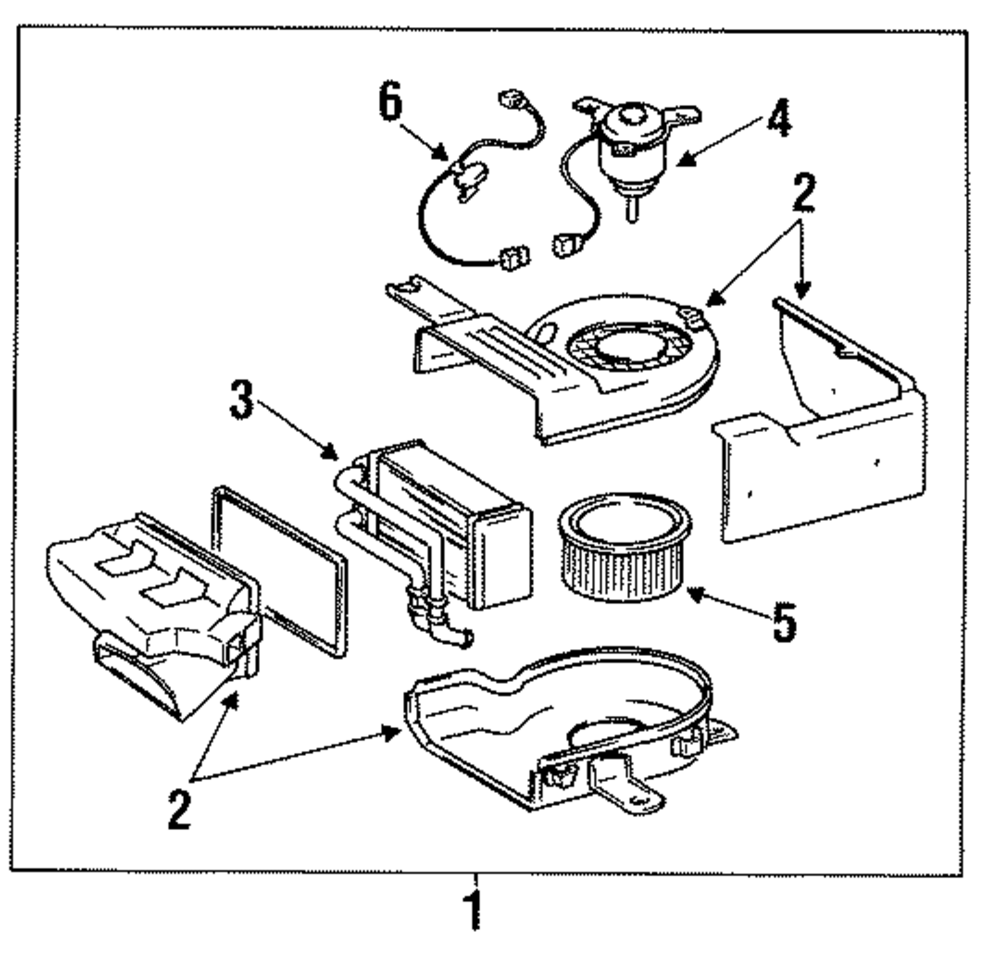 6
4
2
3
5
2
1