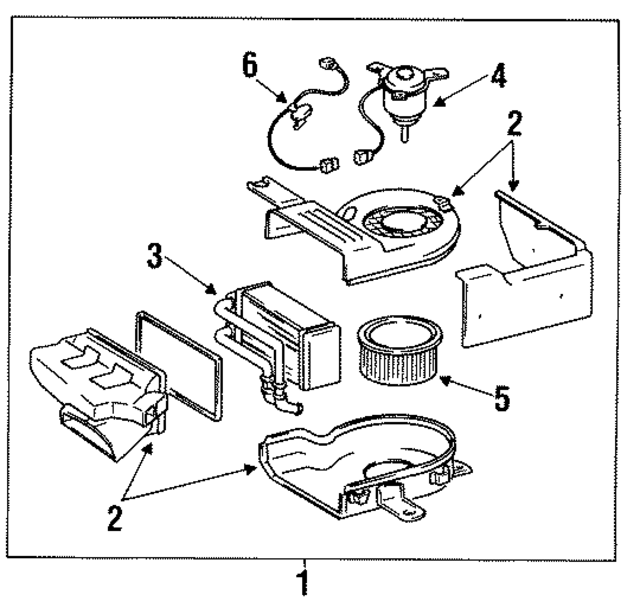 6
4
2
3
5
2
1