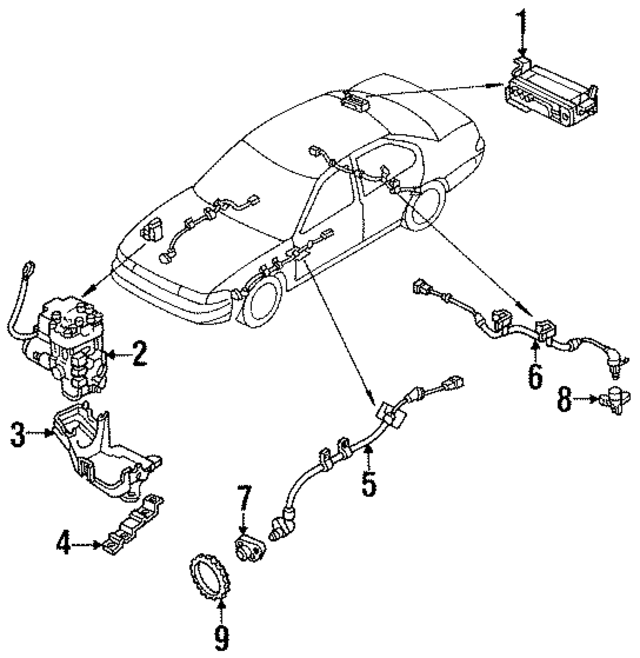 1
2
3
4
5
6
7
8
9