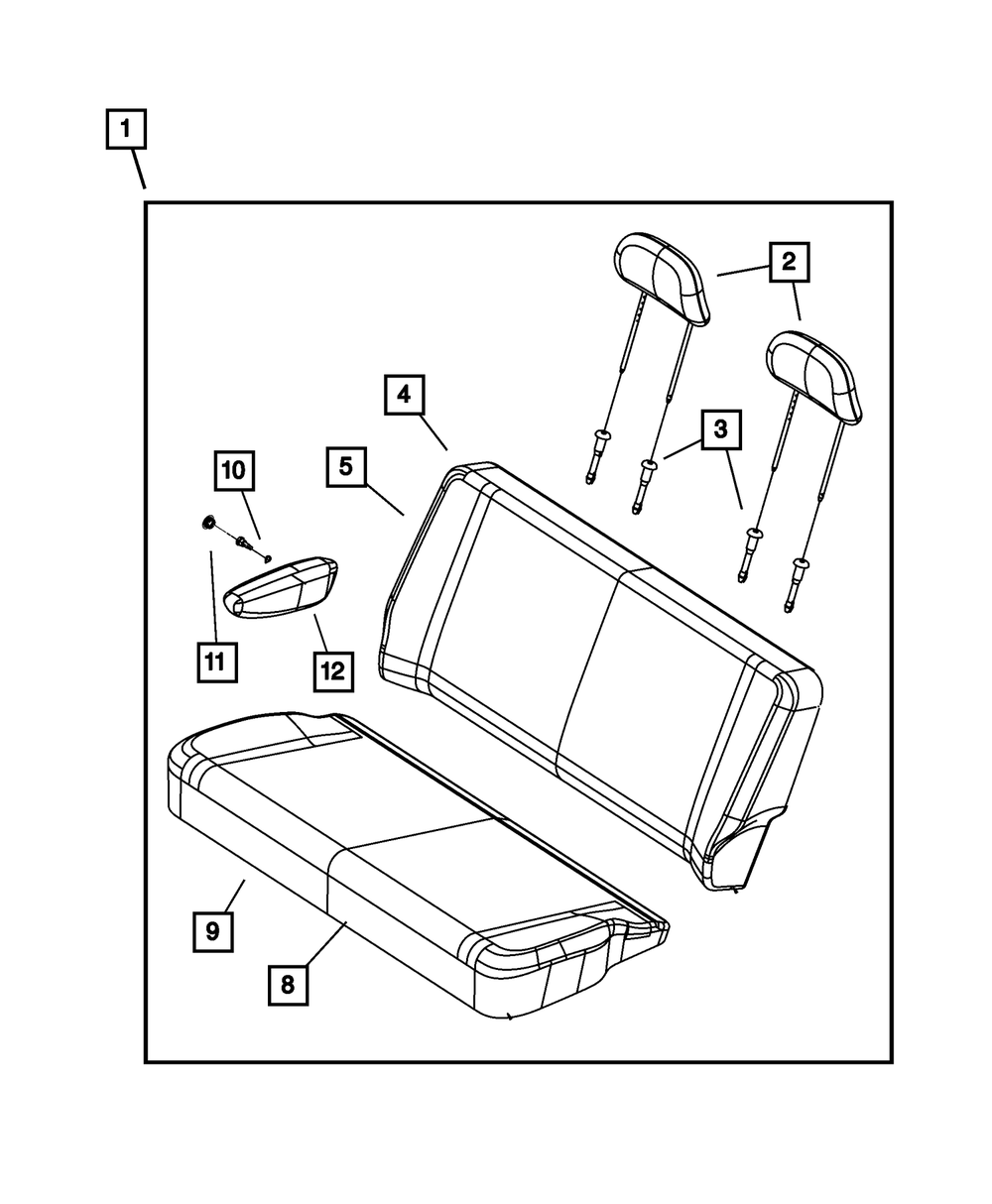 1
2
4
3
10
5
11
12
9
8