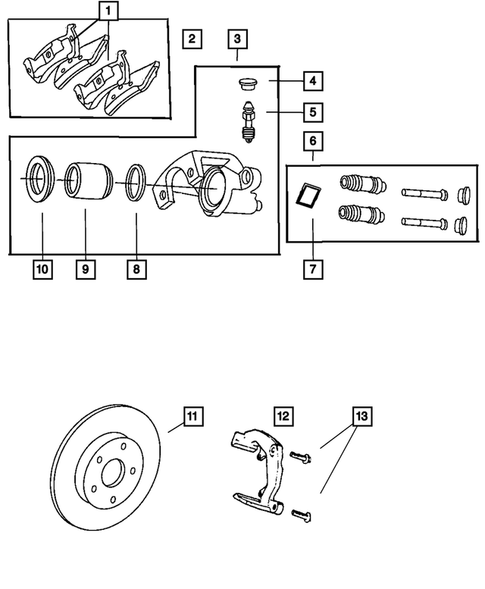 1
2
3
4
5
6
10
9
8
7
11
12
13