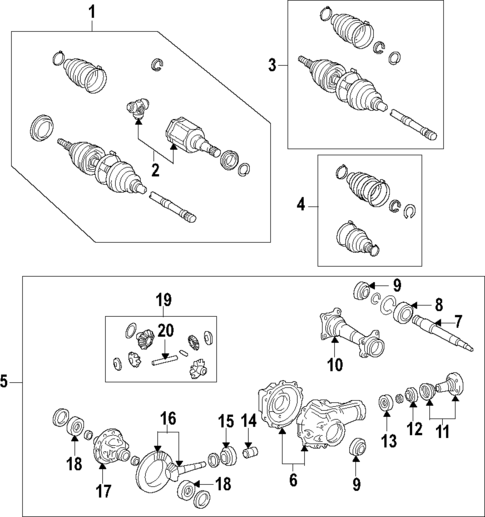 1
2
3
4
5
19
20
9
8
7
10
16
15
14
13
12
11
18
17
18
6
9