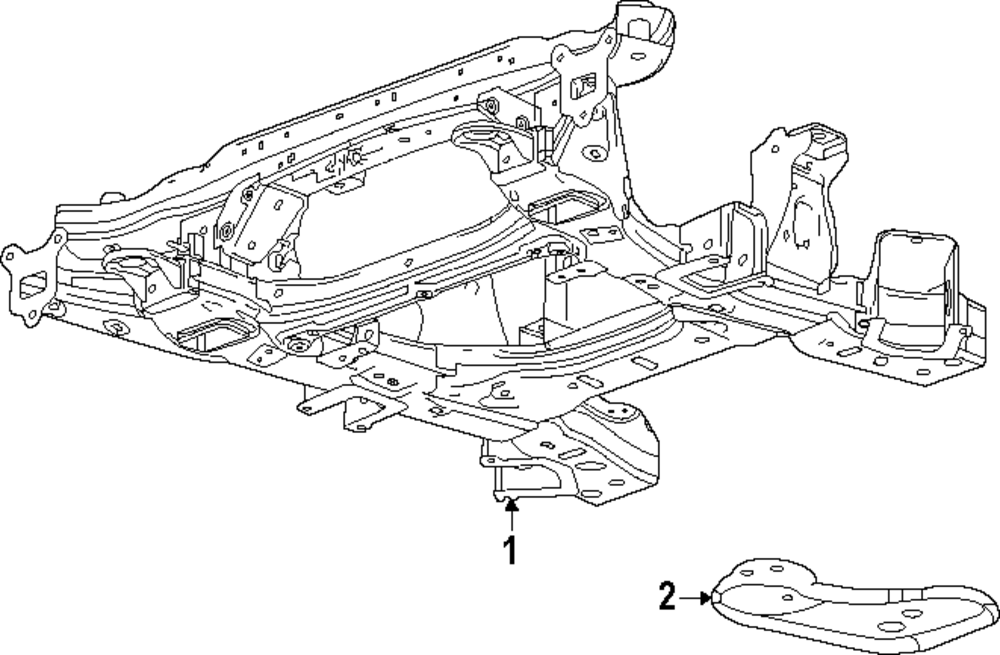 1
2