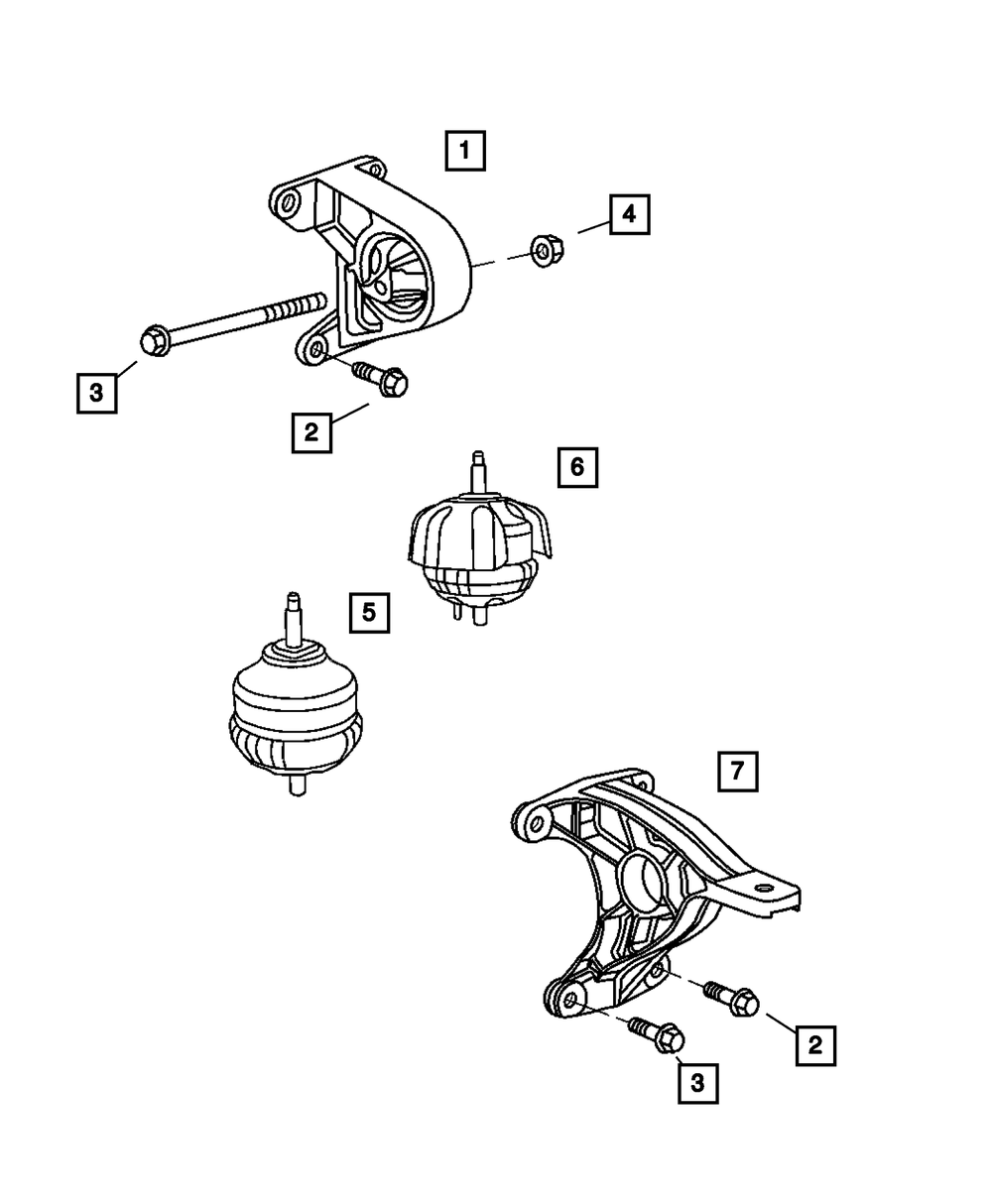 1
4
3
2
6
5
7
2
3