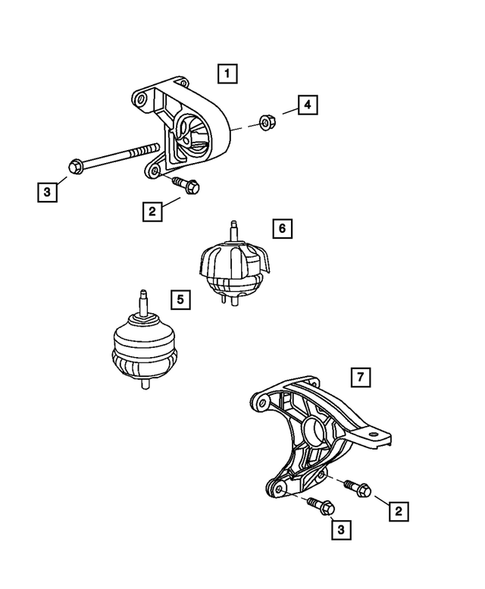 1
4
3
2
6
5
7
2
3