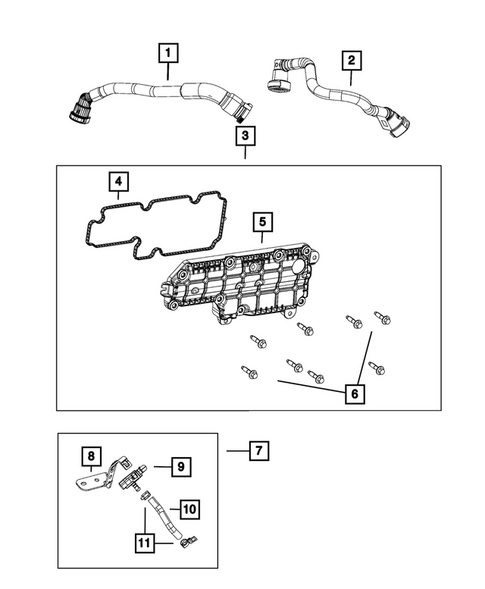 1
2
3
4
5
6
7
8
9
10
11