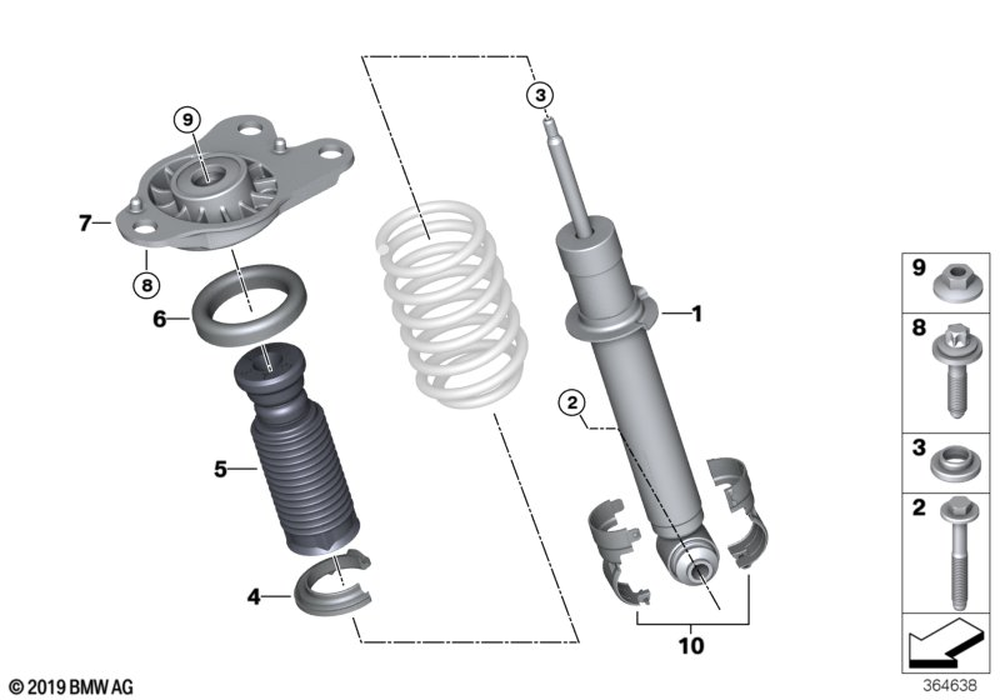 9
3
7
8
6
1
2
5
4
10
9
8
3
2
© 2019 BMW AG
364638