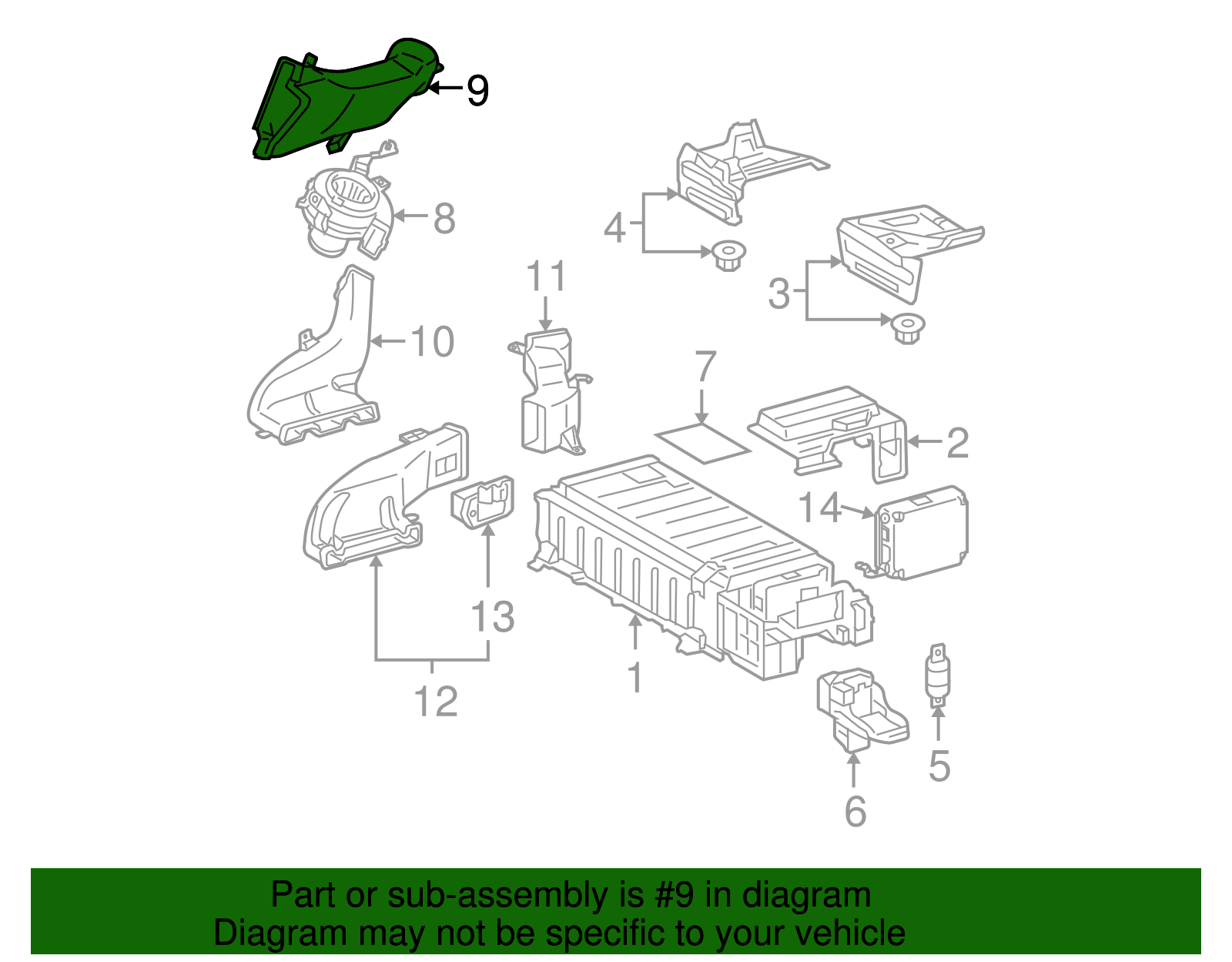 9
8
4
3
11
10
7
2
14
13
12
1
5
6

Part or sub-assembly is #9 in diagram
Diagram may not be specific to your vehicle