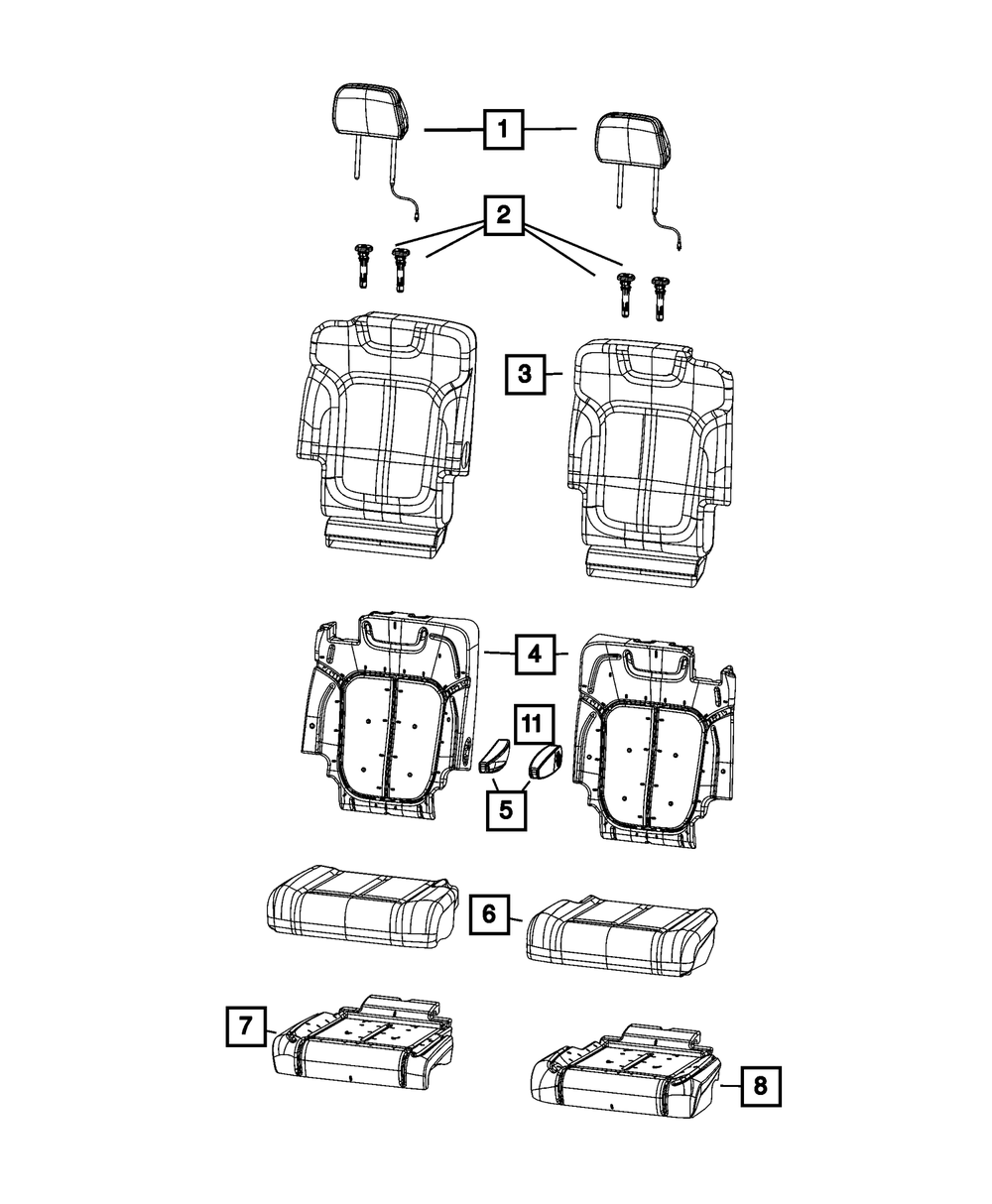 1
2
3
4
11
5
6
7
8