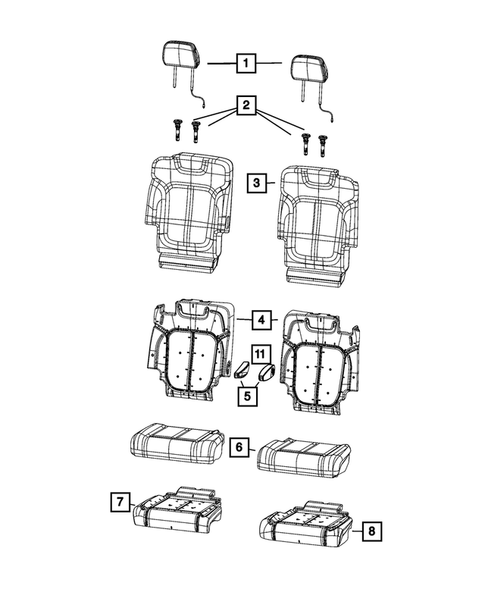 1
2
3
4
11
5
6
7
8