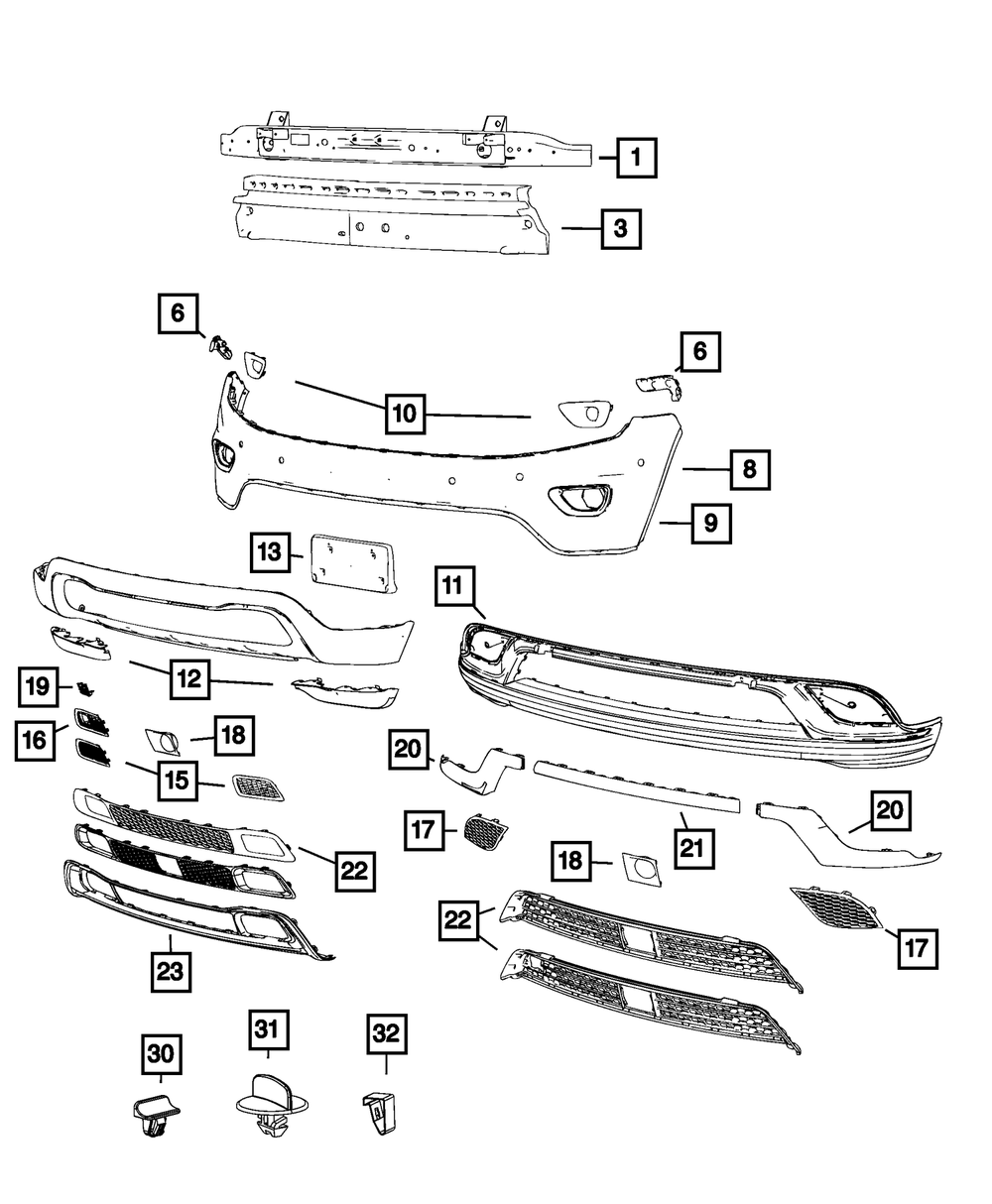 1
3
6
6
10
8
9
13
11
12
19
16
18
15
20
17
21
20
22
18
22
17
23
30
31
32