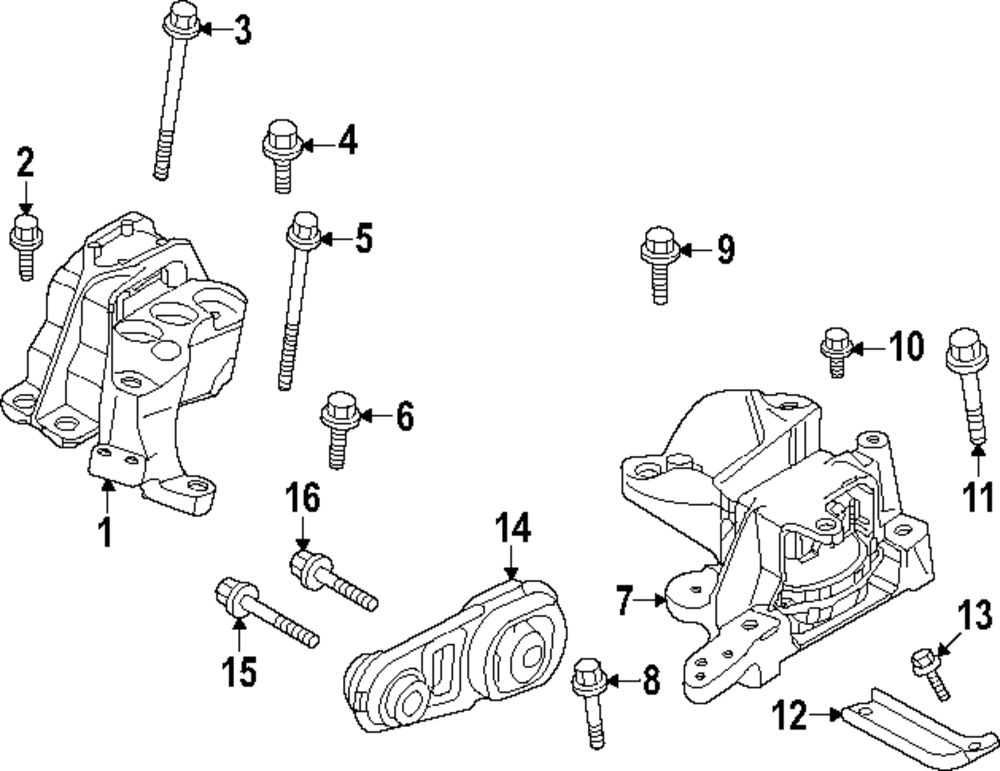 3
4
2
5
9
10
11
6
1
16
14
7
13
15
8
12