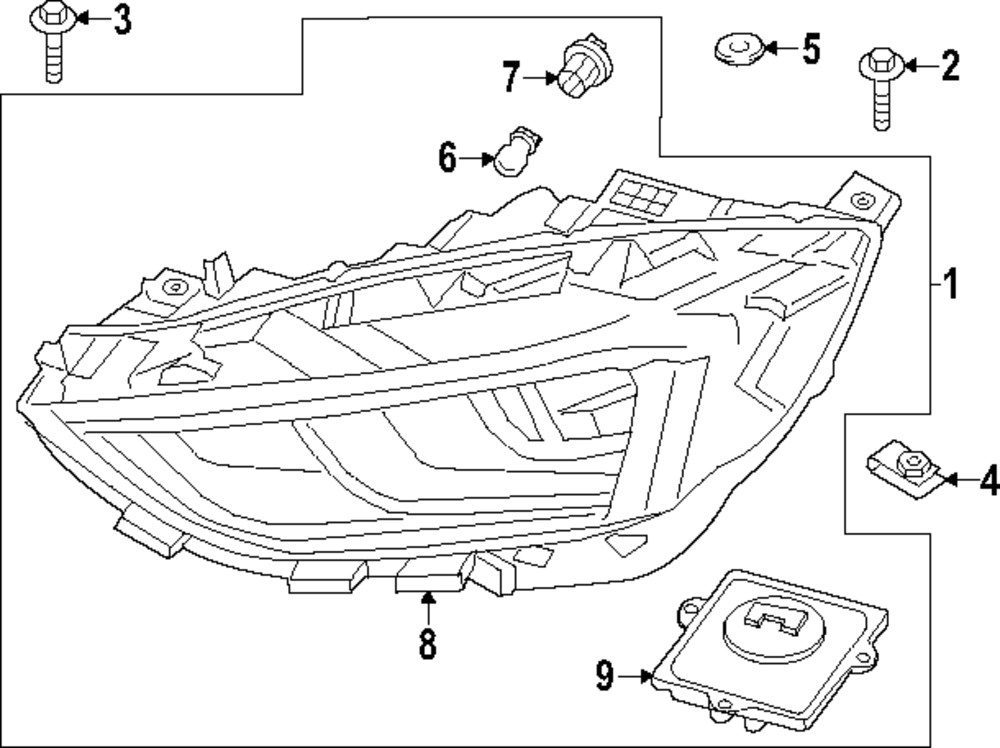 3
7
5
2
6
1
4
8
9