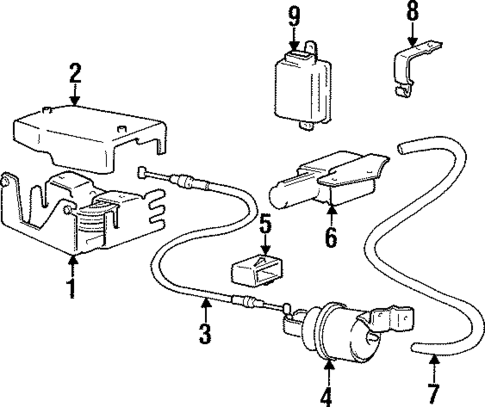 9
8
2
5
6
1
3
4
7