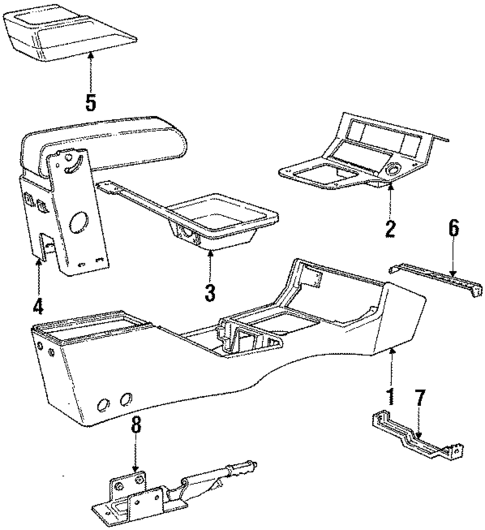 5
2
6
3
4
1
7
8