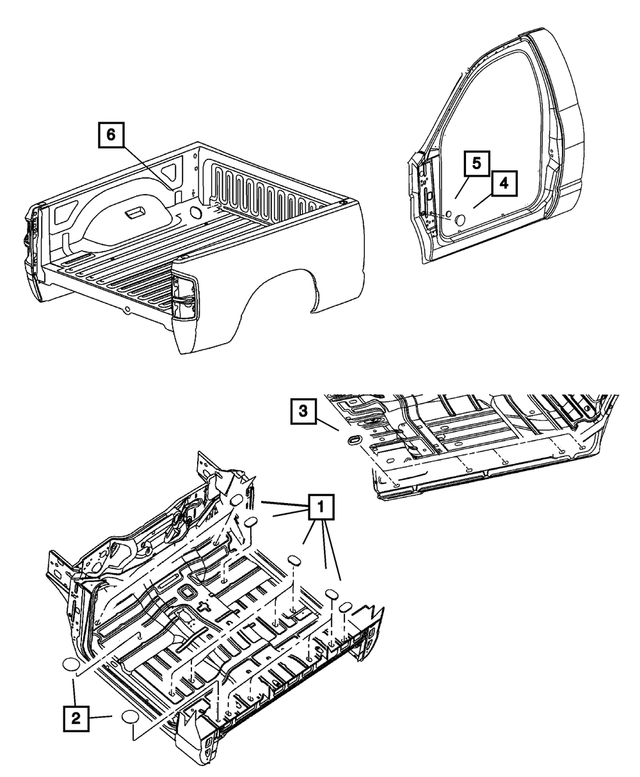 6
5
4
3
1
2