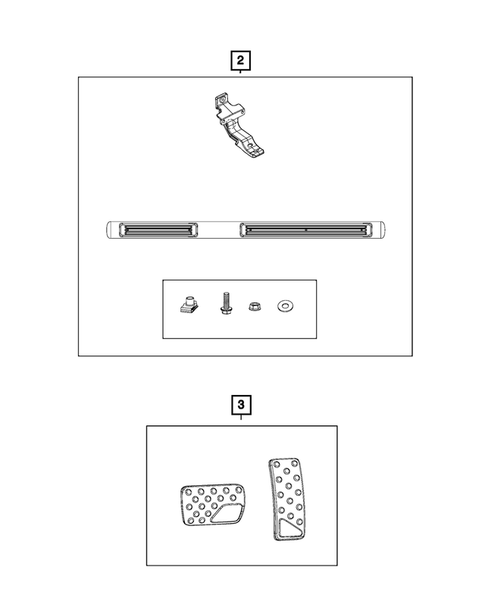 2

3