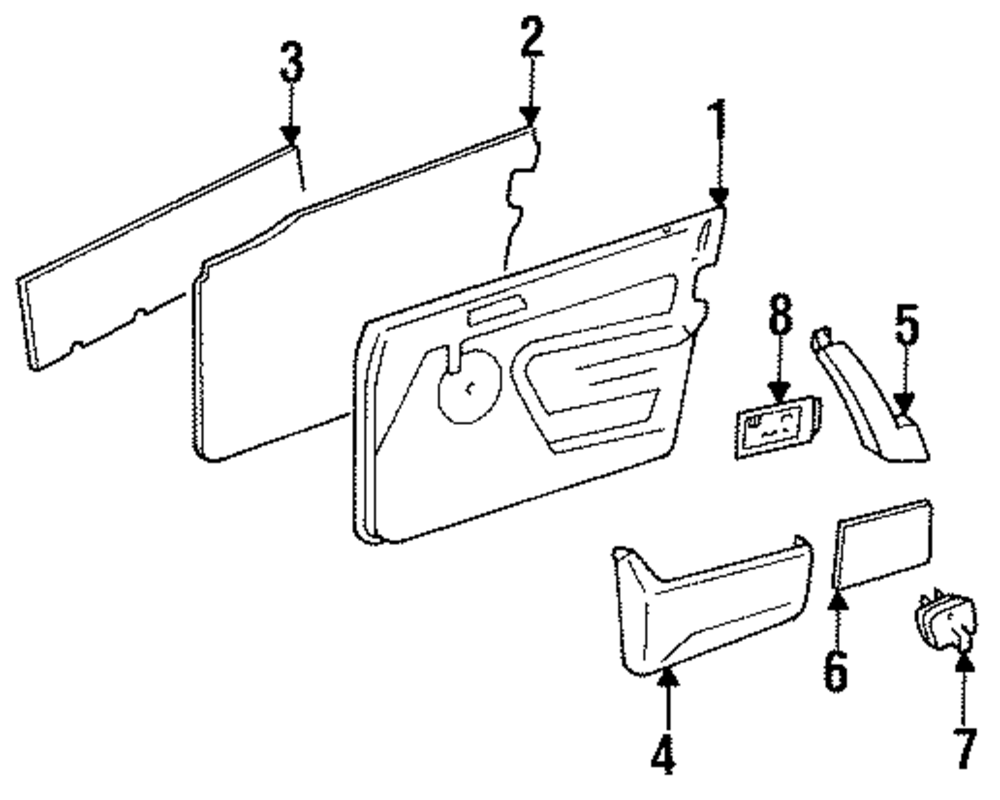 3
2
1
8
5
6
4
7