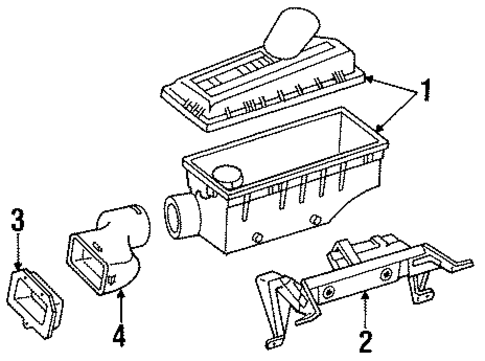 1
3
4
2