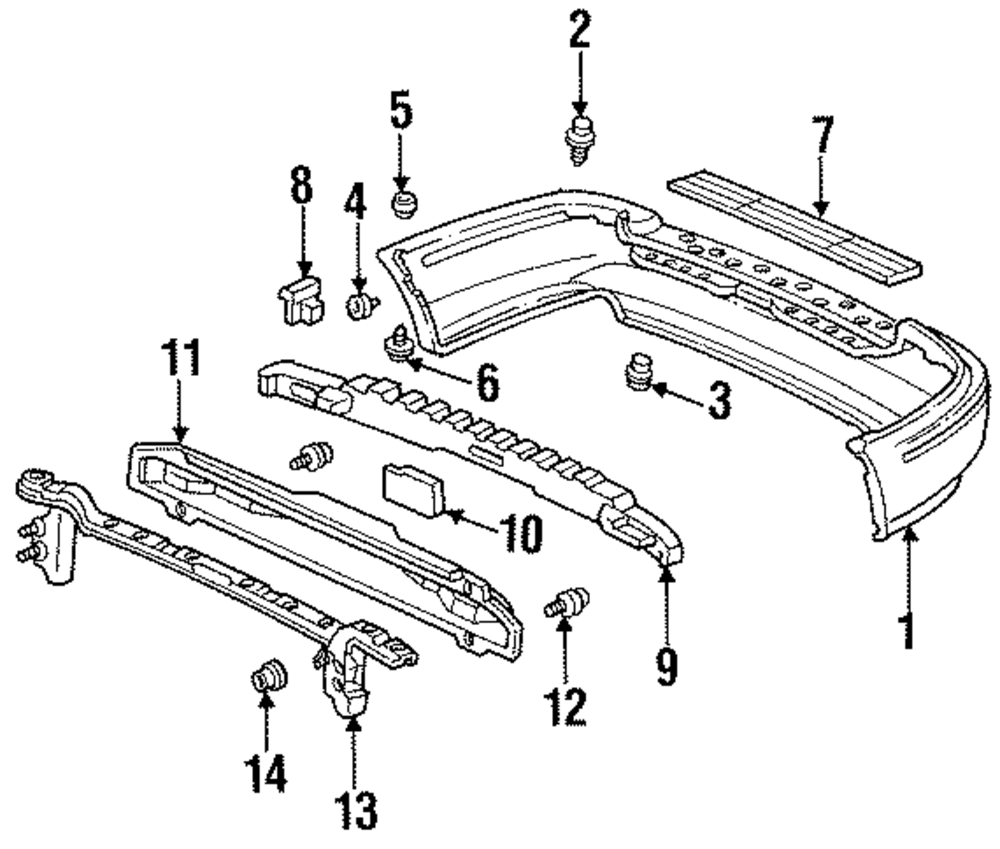 2
5
7
8
4
6
3
11
10
9
1
12
14
13