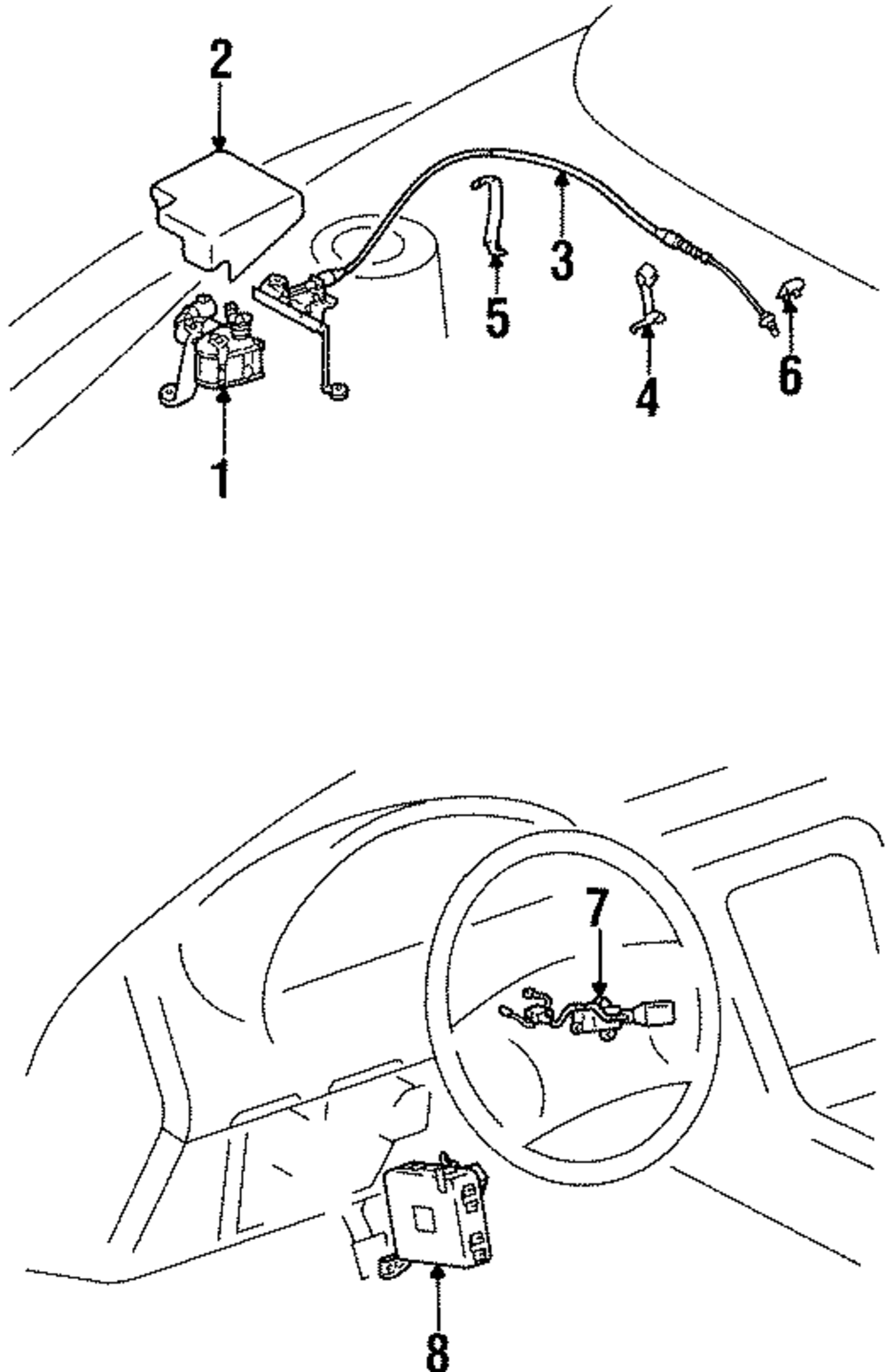 2
3
5
4
6
1
7
8