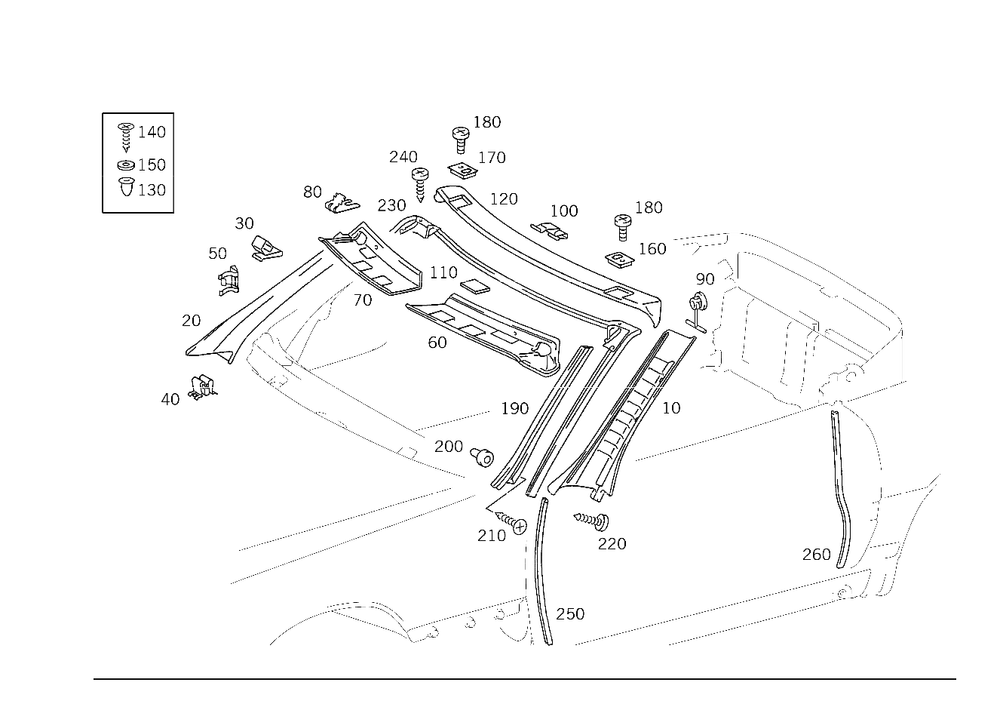 140
150
130
180
240
170
80
230
120
100
180
30
160
50
110
90
70
20
60
40
190
10
200
210
220
260
250