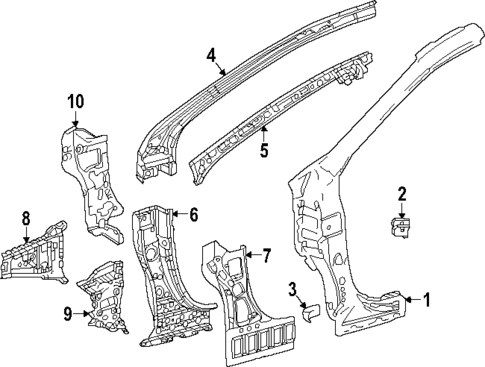 4
10
5
2
6
8
7
3
1
9