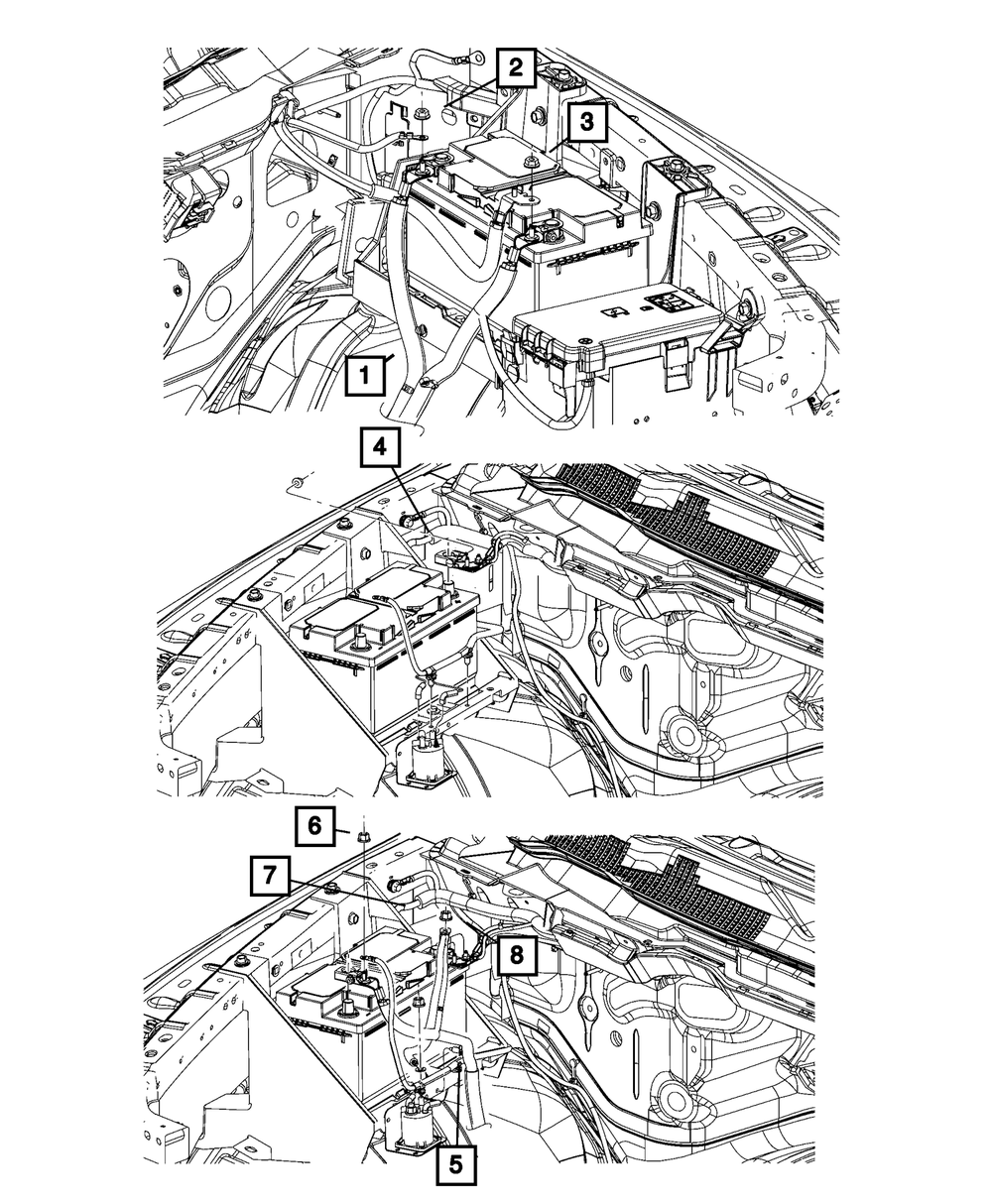 2
3
1
4
6
7
8
5