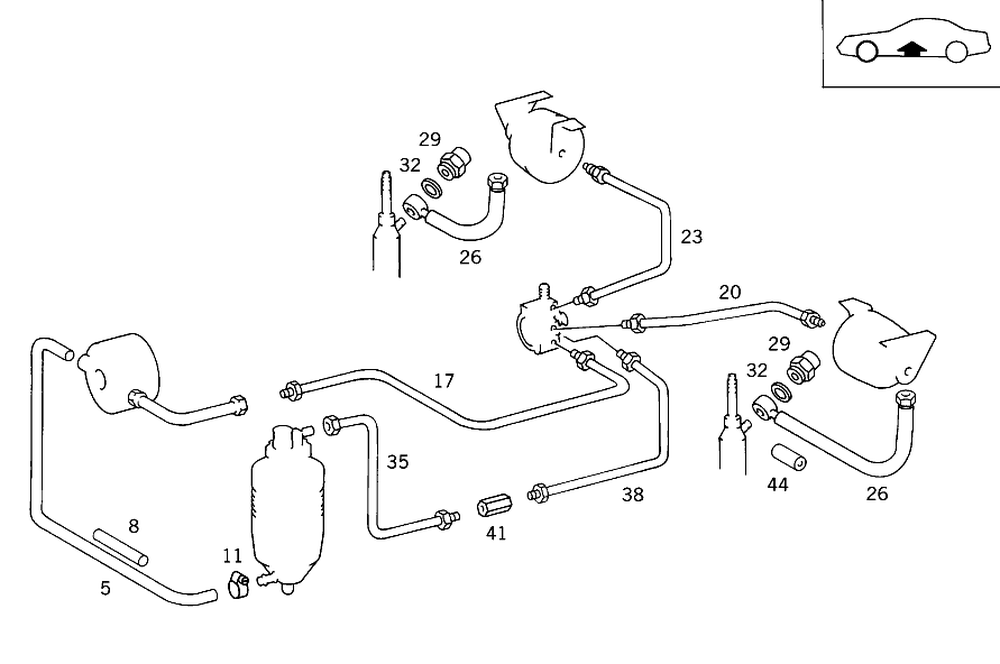 29
32
26
23
20
29
32
17
35
44
26
38
41
8
11
5