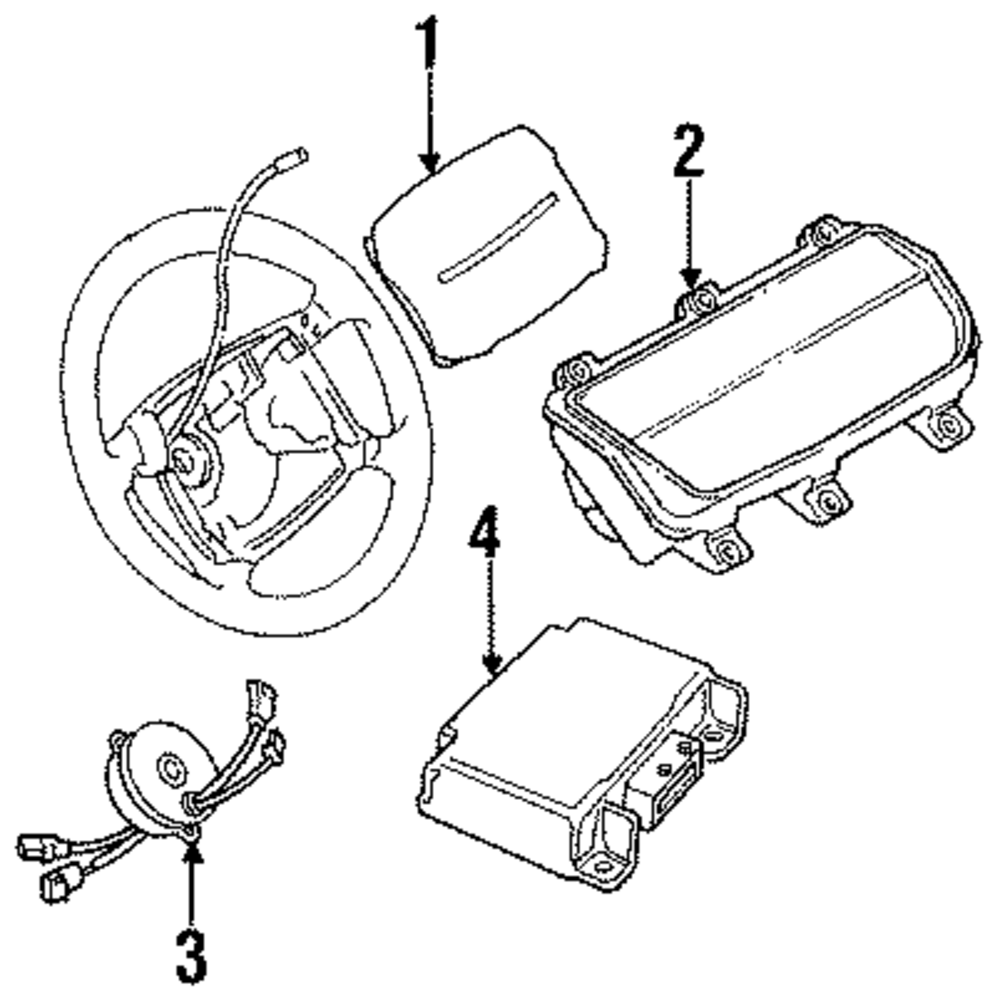 1
2
4
3