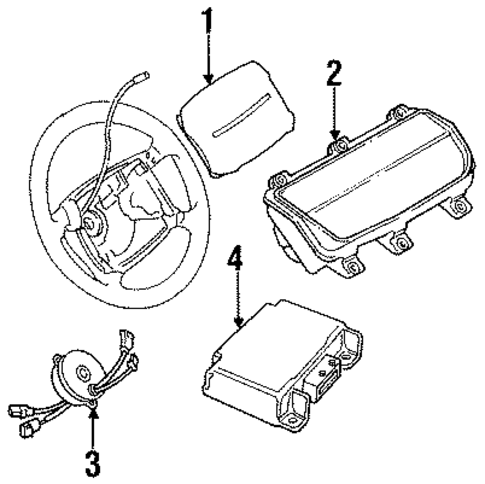 1
2
4
3