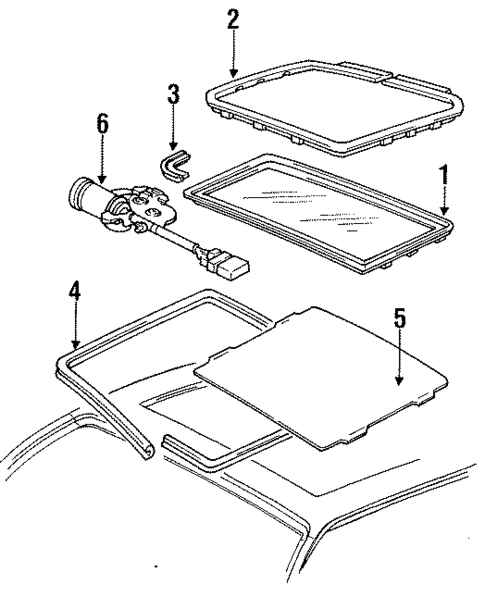 2
3
6
1
4
5