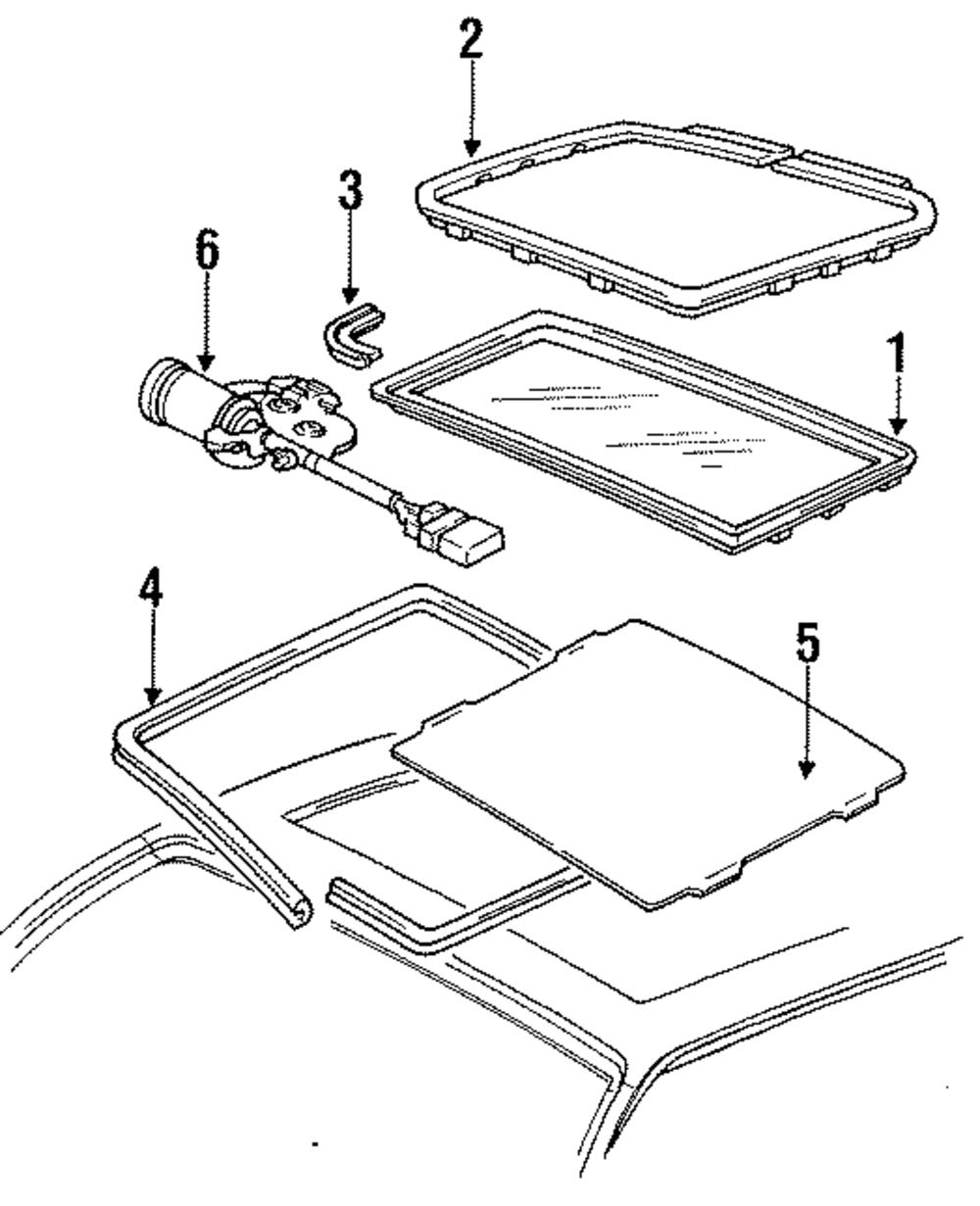 2
3
6
1
4
5