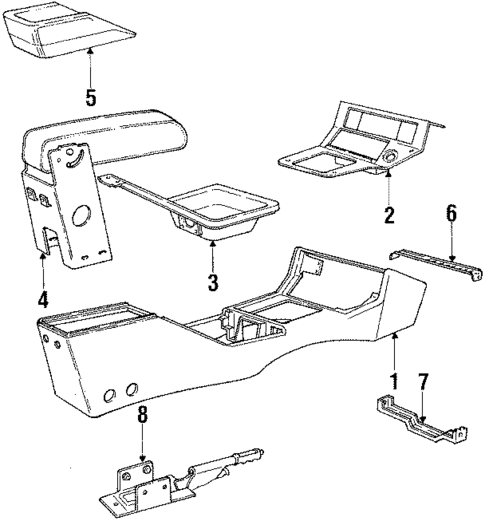 5
2
6
3
4
1
7
8