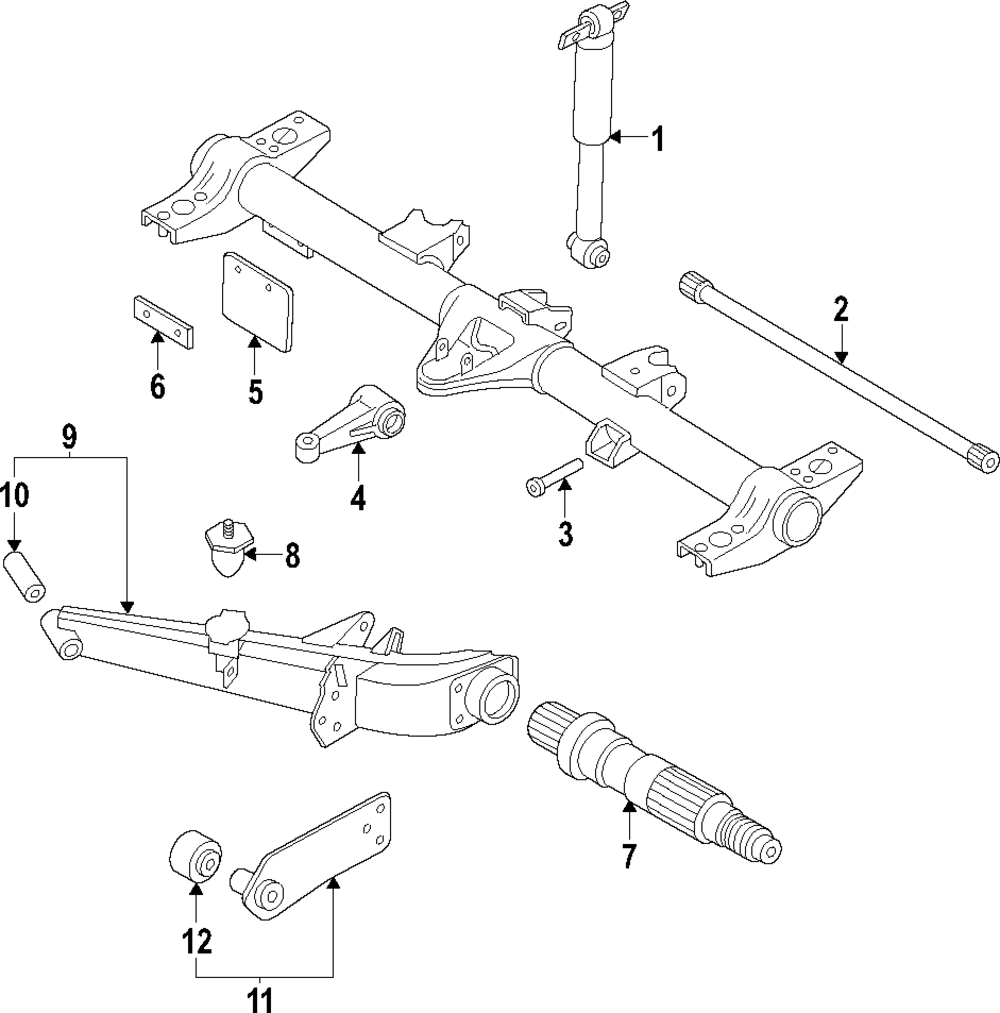 1
2
6
5
4
3
9
10
8
7
12
11