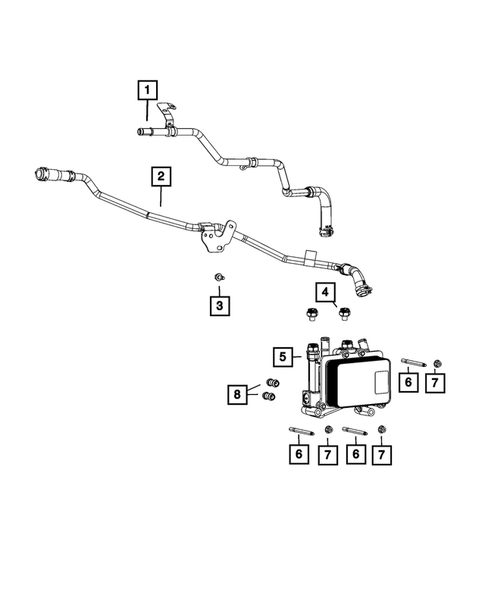 1
2
3
4
5
6
7
8
6
7
6
7