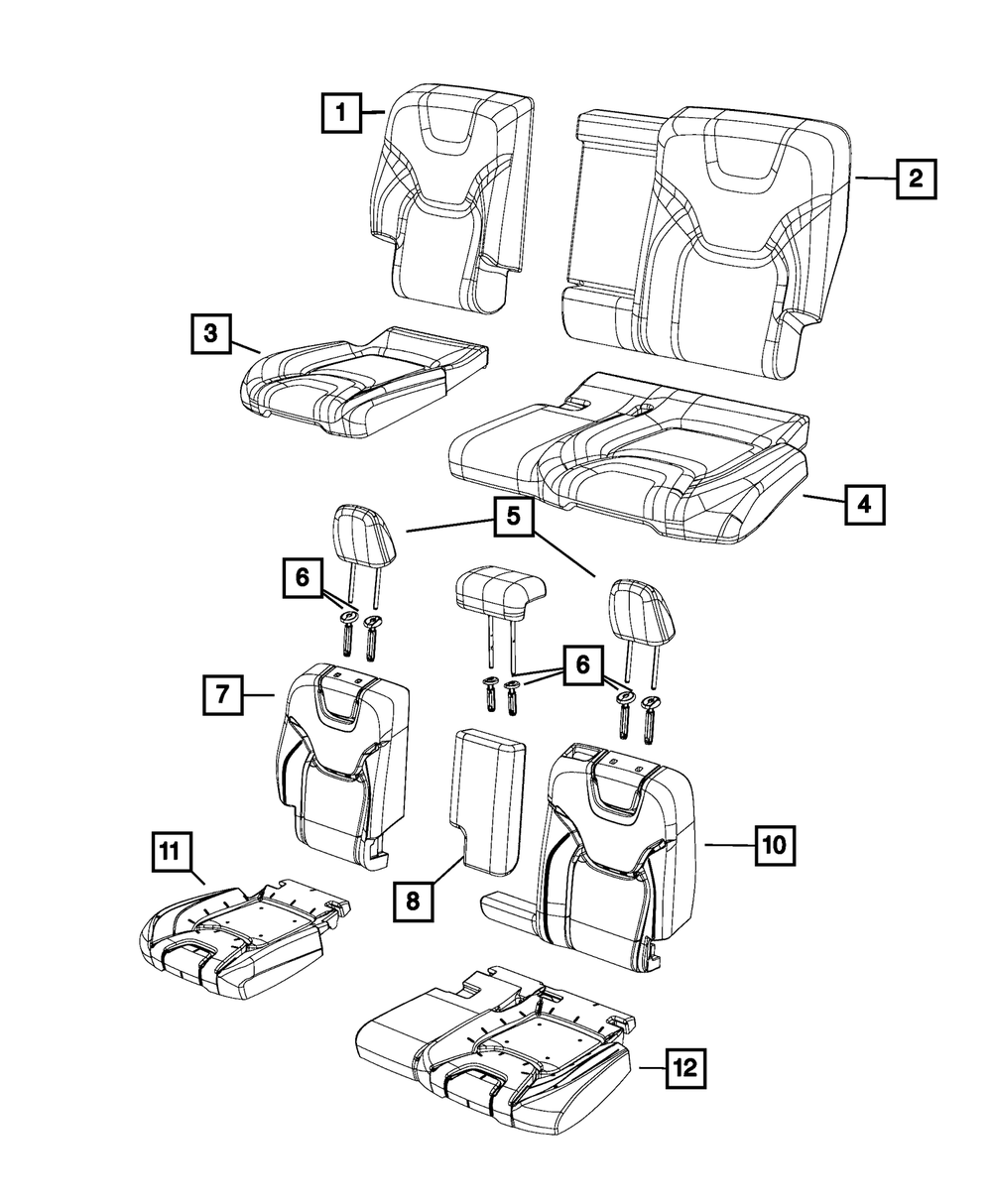 1
2
3
4
5
6
6
7
8
10
11
12