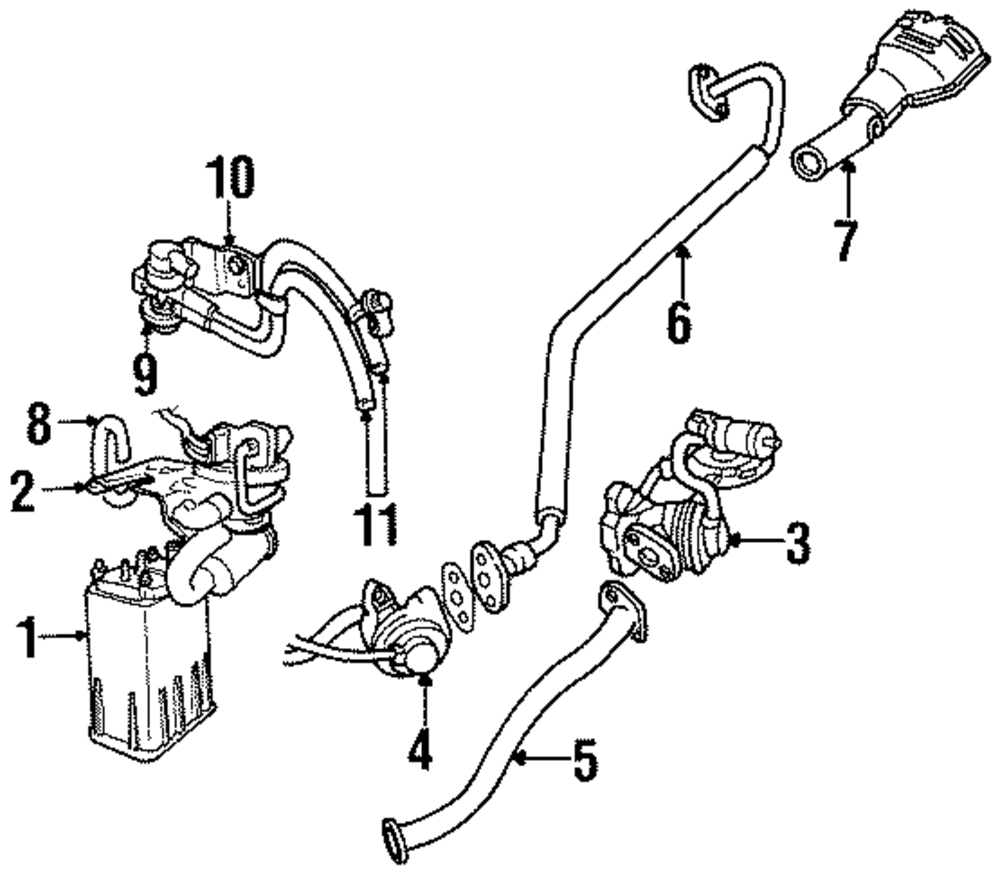 10
7
6
9
8
2
11
3
1
4
5