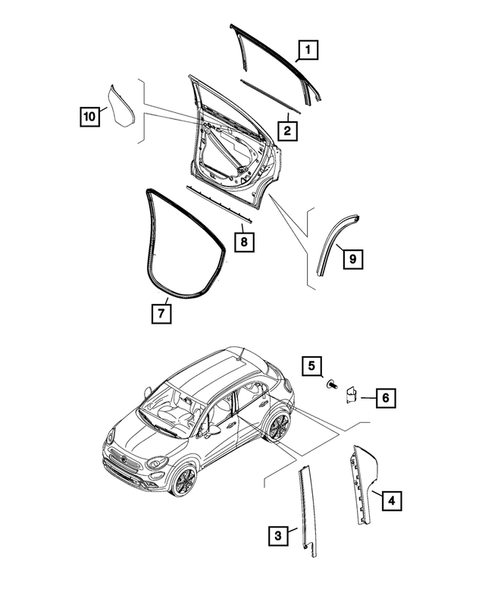 1
10
2
8
9
7
5
6
4
3