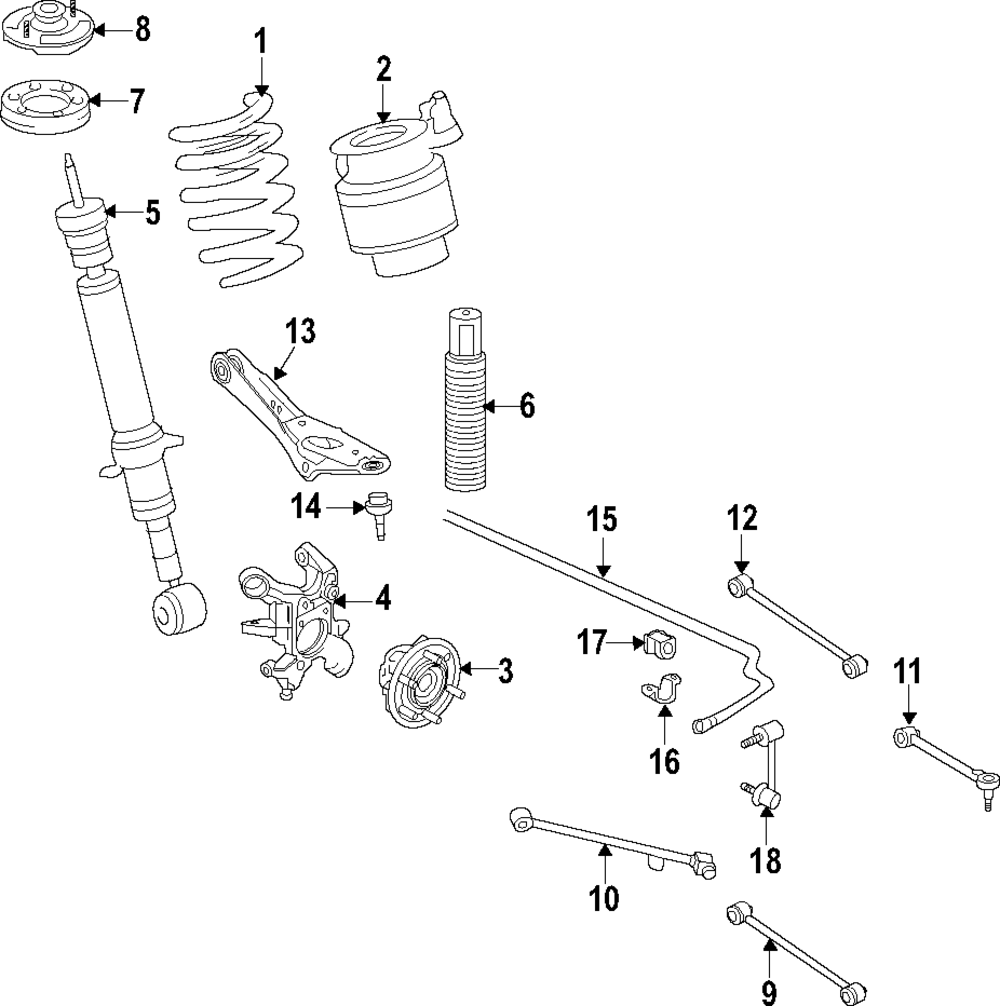 8
1
2
7
5
13
6
14
15
12
4
17
3
11
16
18
10
9