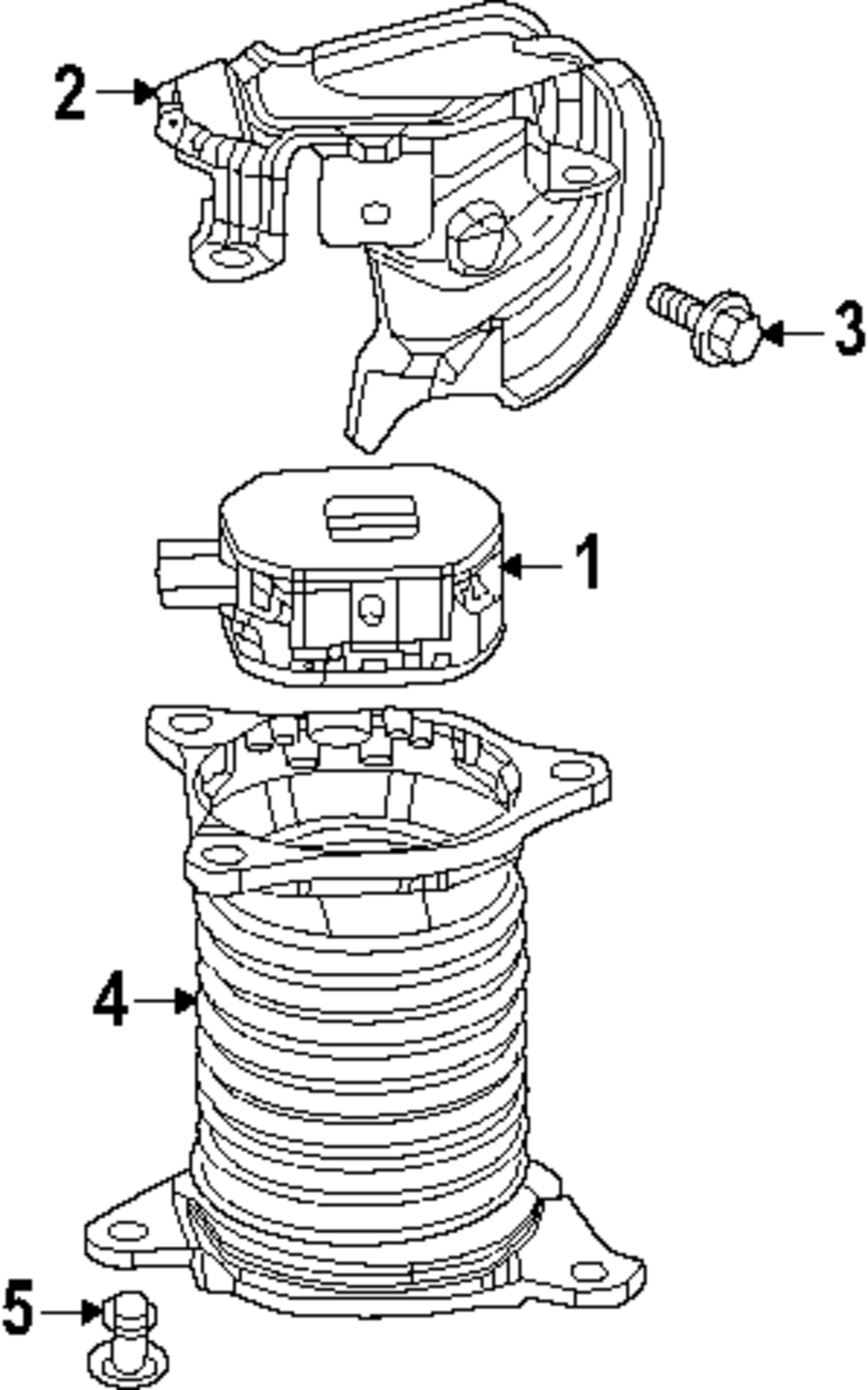 2
3
1
4
5