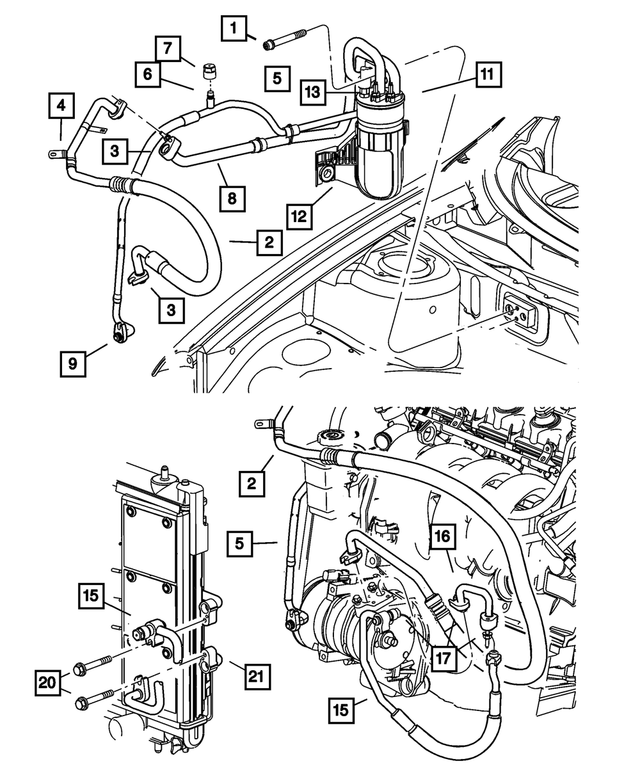 1
7
6
5
13
11
4
3
8
12
2
3
9
2
5
16
15
17
20
21
15