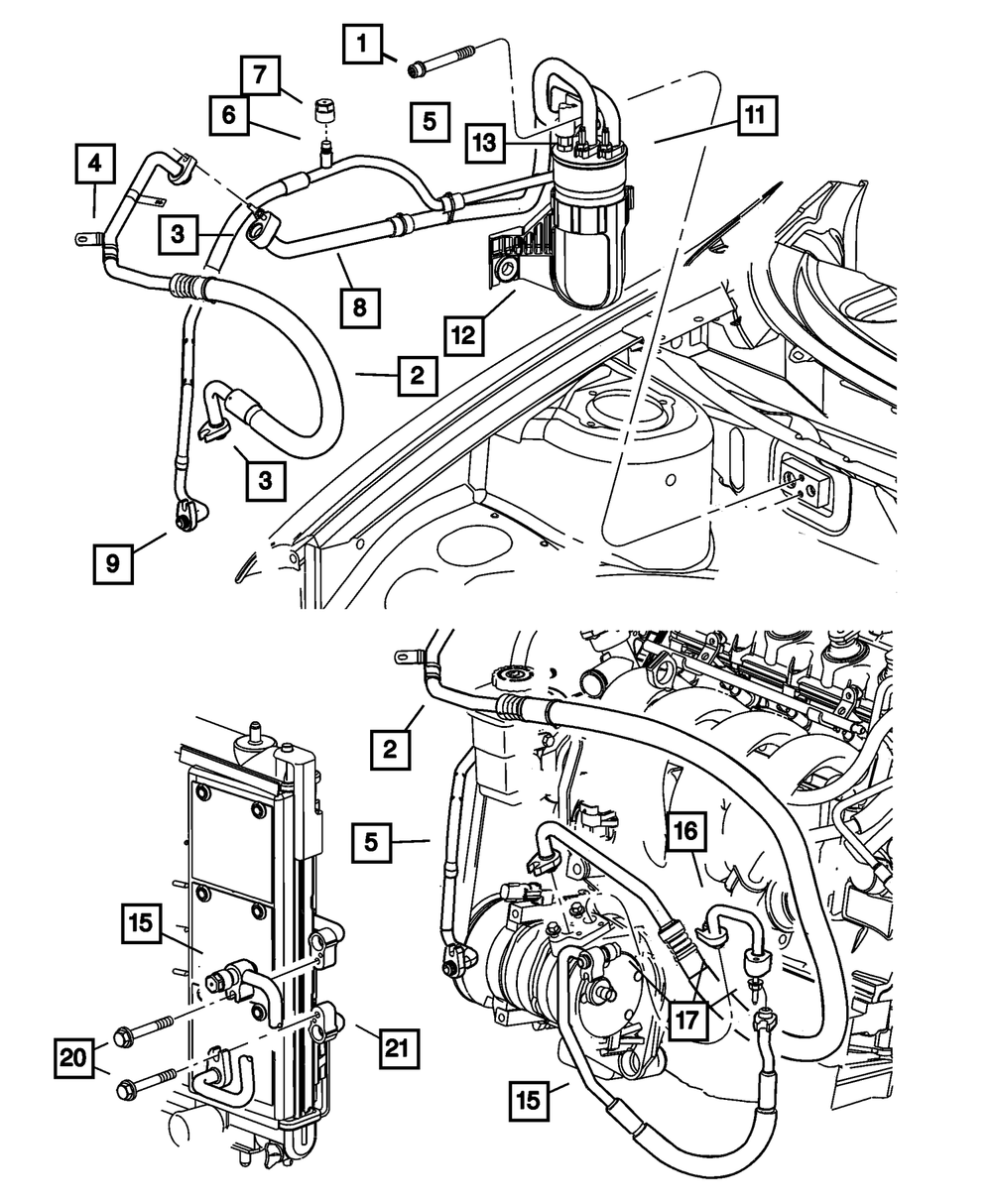 1
7
6
5
13
11
4
3
8
12
2
3
9
2
5
16
15
17
20
21
15