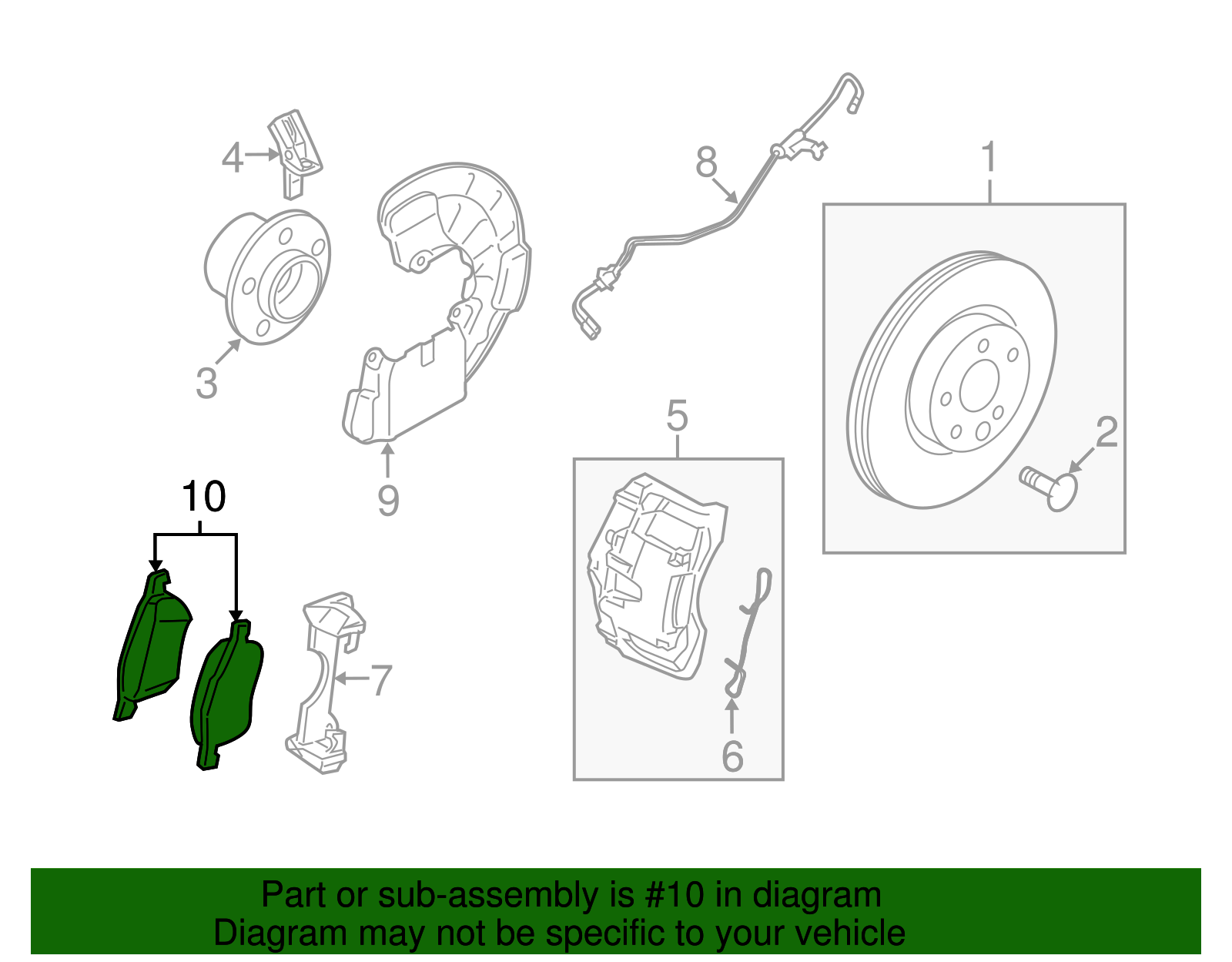 4
8
1
3
9
5
2
10
7
6

Part or sub-assembly is #10 in diagram
Diagram may not be specific to your vehicle