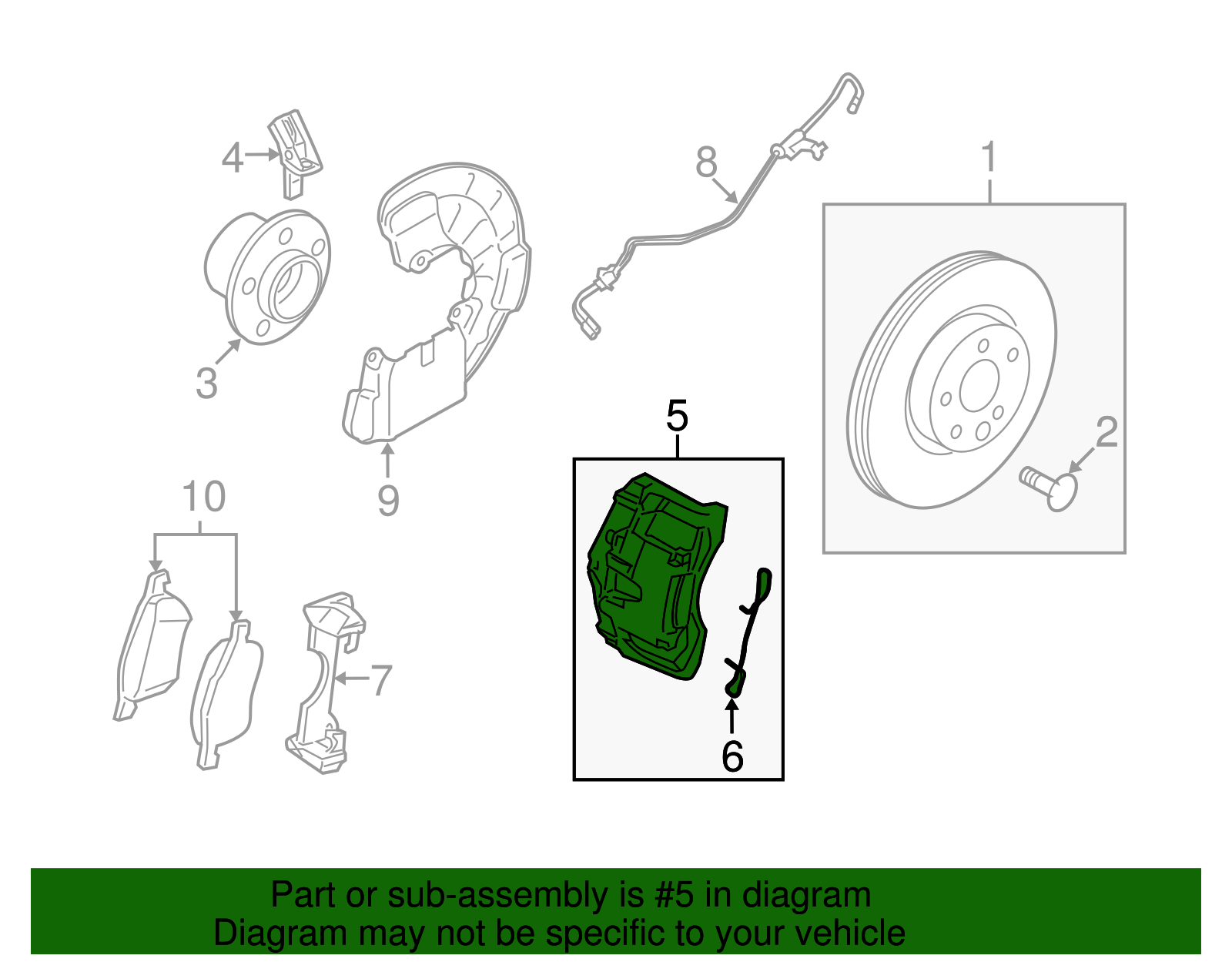 4
8
1
3
9
5
2
10
7
6

Part or sub-assembly is #5 in diagram
Diagram may not be specific to your vehicle