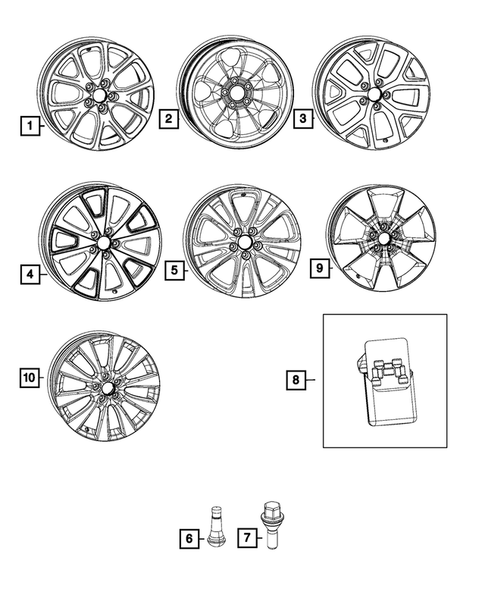 1
2
3
4
5
9
10
8
6
7