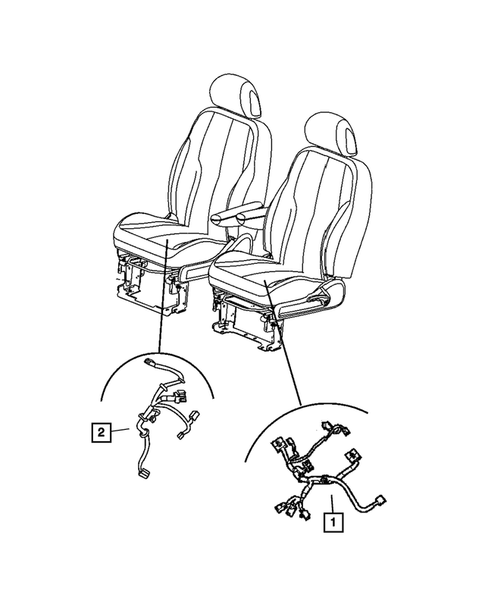 2

1