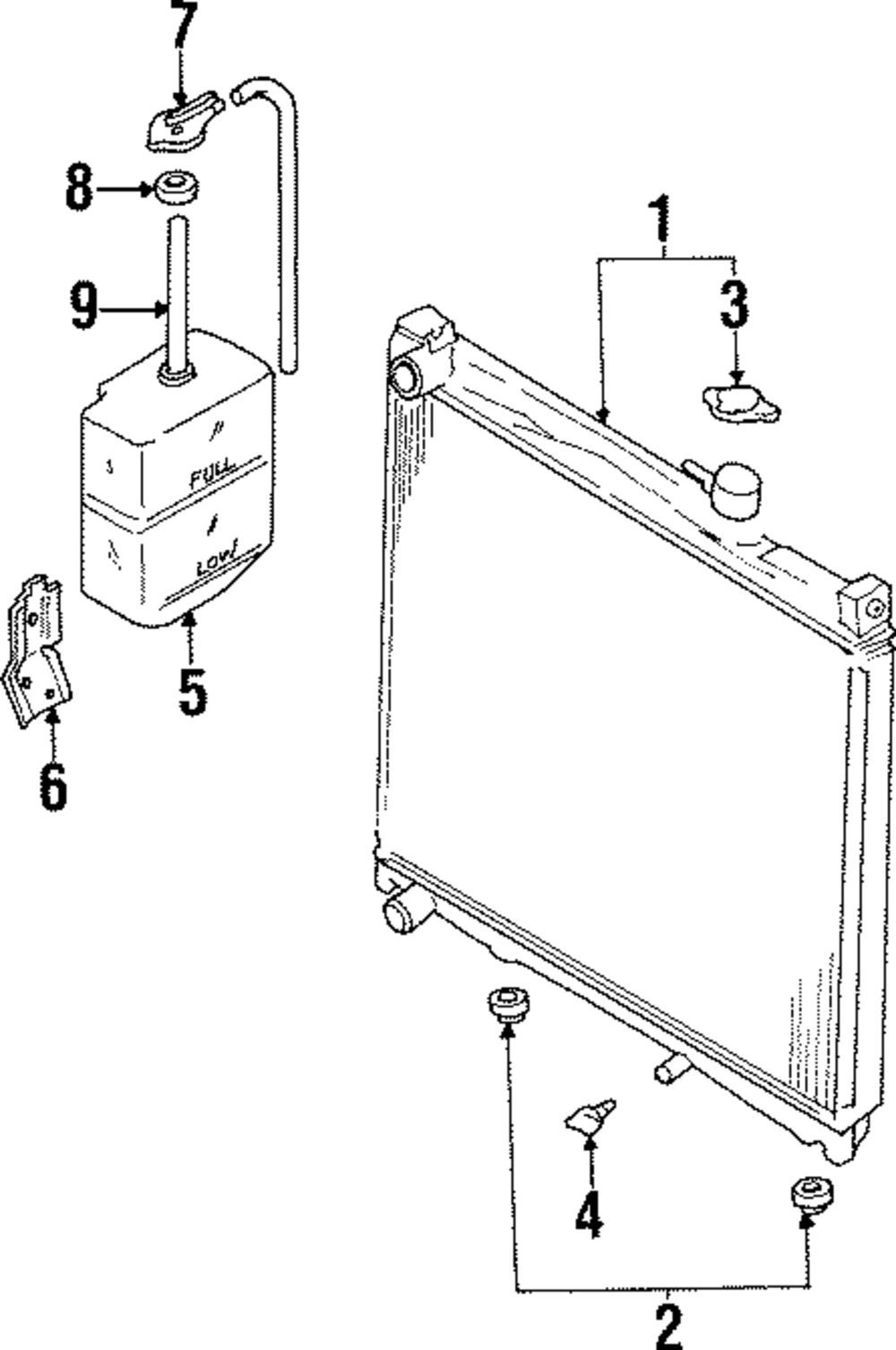 7
8
9
FULL
LOW
5
6
1
3
4
2