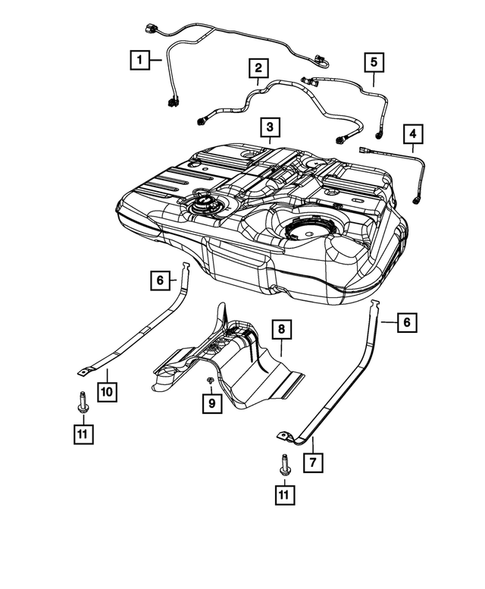 1
2
5
3
4
6
6
8
10
9
11
7
11