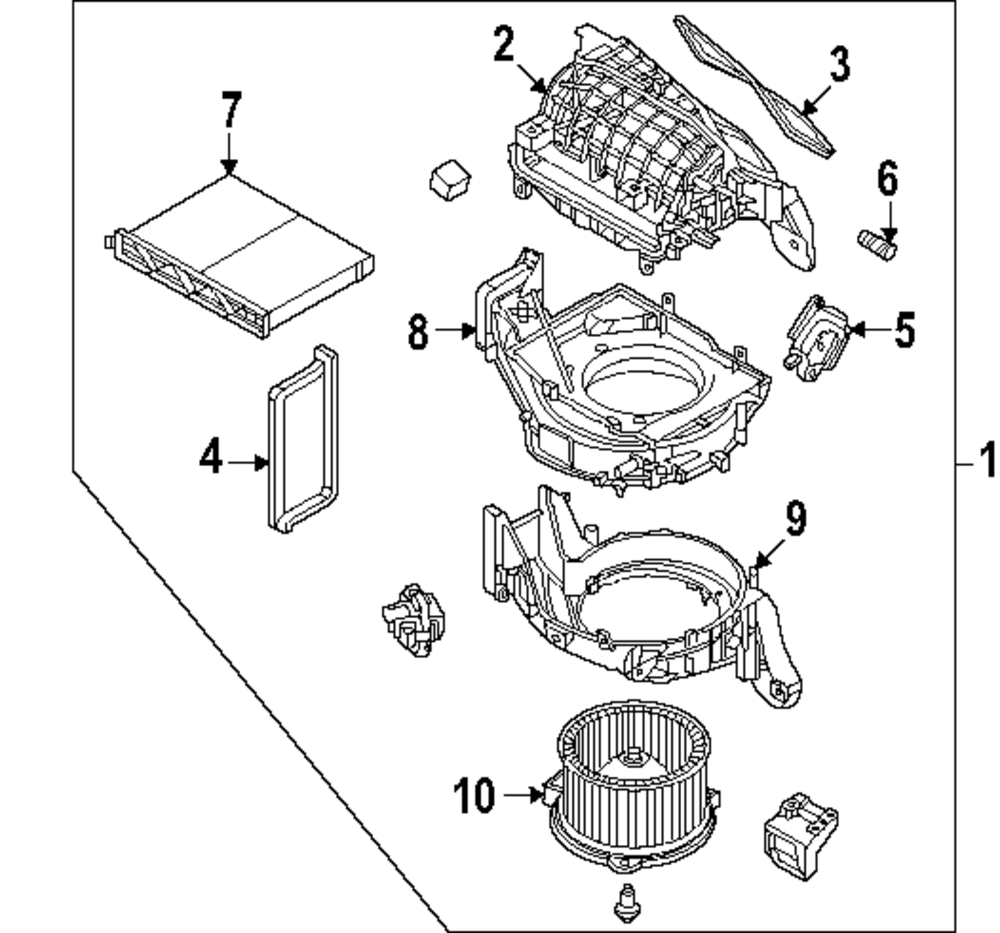 2
3
7
6
8
5
4
1
9
10